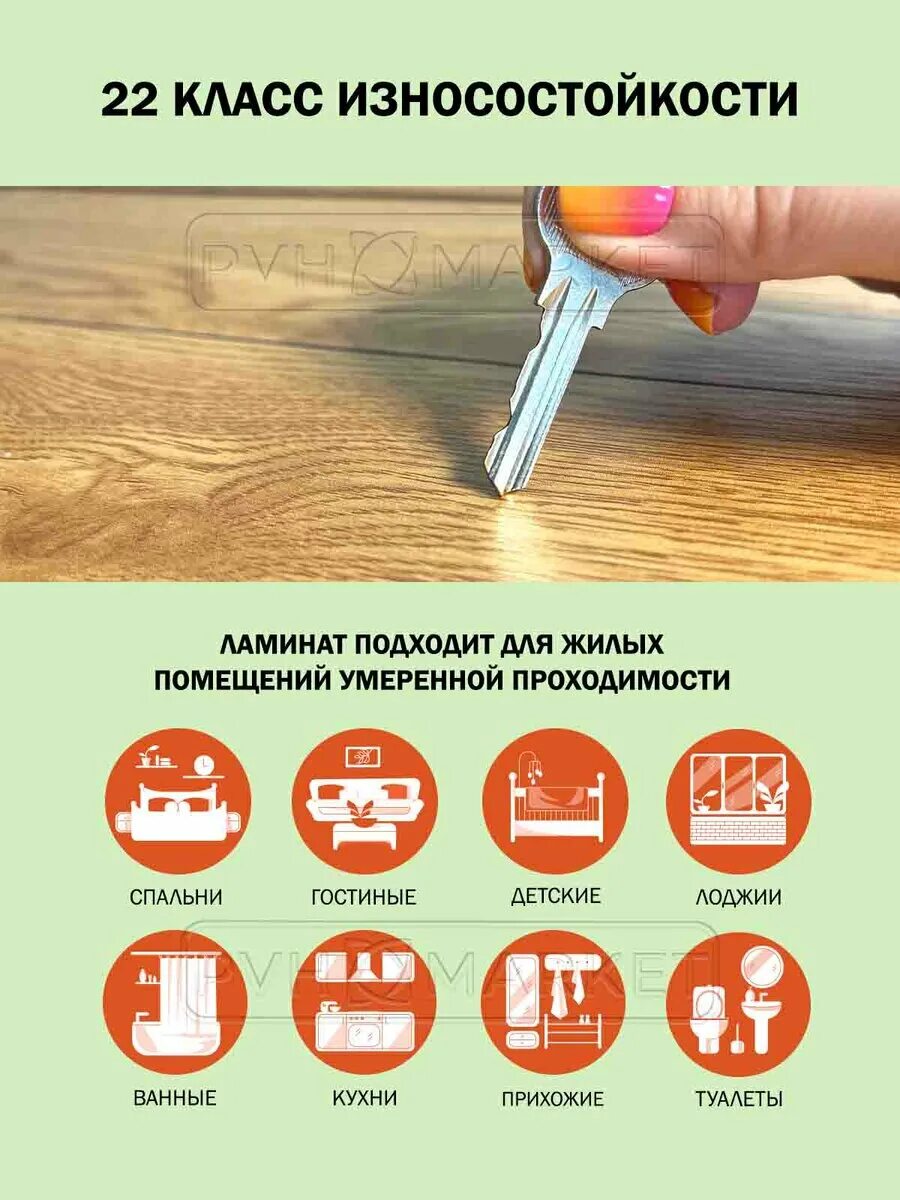 22 КЛАСС ИЗНОСОСТОЙКОСТИ

РУНОМАРКЕТ

ЛАМИНАТ ПОДХОДИТ ДЛЯ ЖИЛЫХ ПОМЕЩЕНИЙ УМЕРЕННОЙ ПРОХОДИМОСТИ

СПАЛЬНИ

ГОСТИНЫЕ

ДЕТСКИЕ

ЛОДЖИИ

РУНОМАРКЕТ

ВАННЫЕ

КУХНИ

ПРИХОЖИЕ

ТУАЛЕТЫ