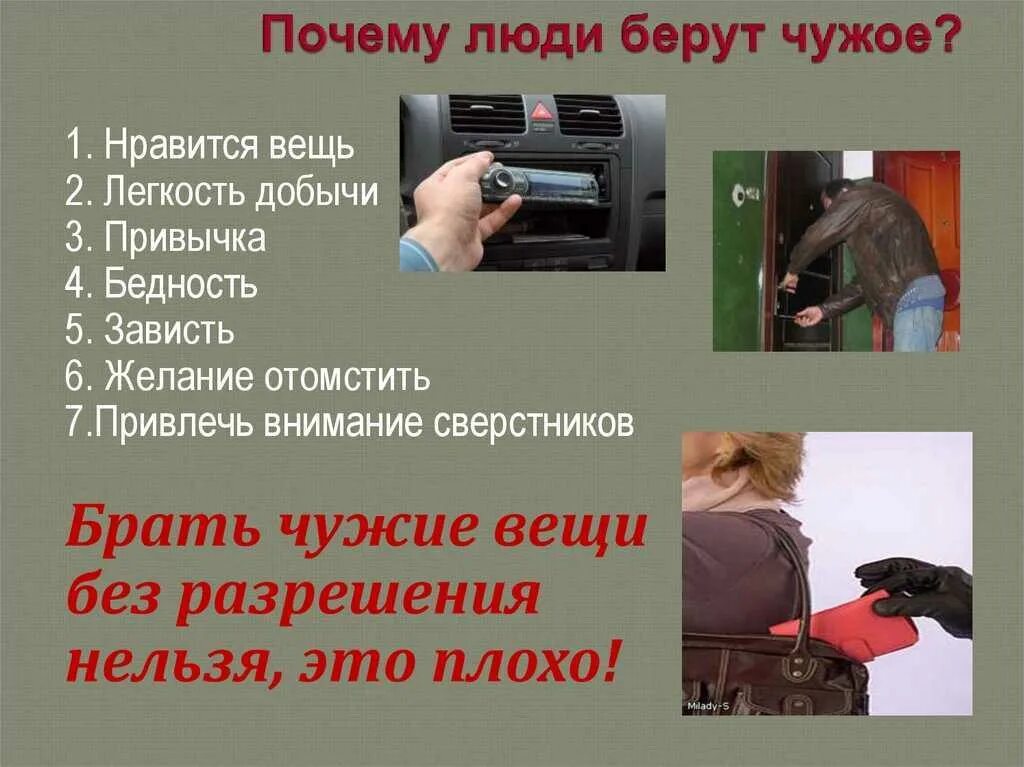 Почему люди берут чужое?

1. Нравится вещь
2. Легкость добычи
3. Привычка
4. Бедность
5. Зависть
6. Желание отомстить
7.Привлечь внимание сверстников

Брать чужие вещи без разрешения нельзя, это плохо!

Milady-S