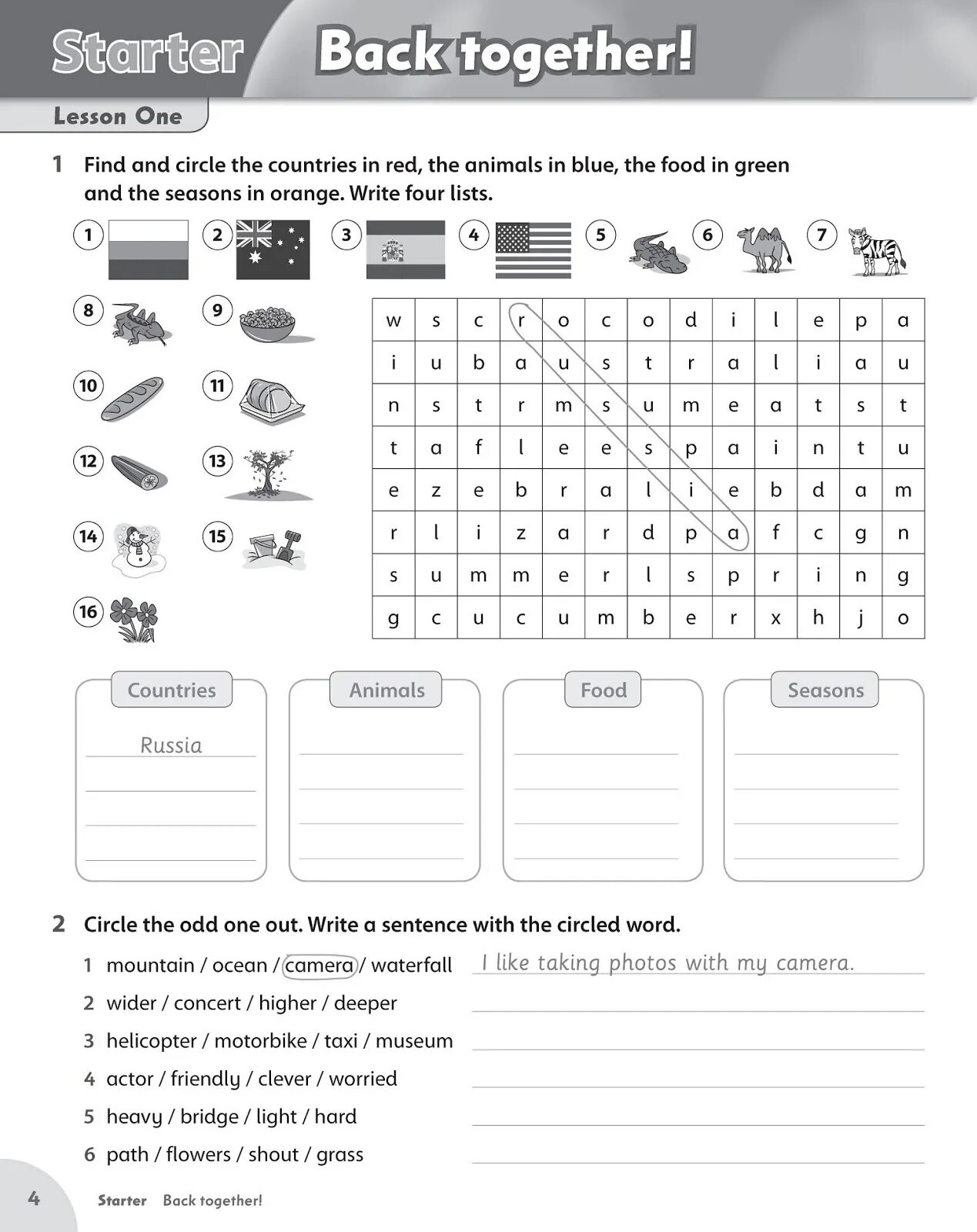 Starter Back together!

Lesson One

1 Find and circle the countries in red, the animals in blue, the food in green and the seasons in orange. Write four lists.

1 2 3 4 5 6 7

8 9

10 11

12 13

14 15

16

| w | s | c | r | o | c | o | d | i | l | e | p | a |
|---|---|---|---|---|---|---|---|---|---|---|---|---|
| i | u | b | a | u | s | t | r | a | l | i | a | u |
| n | s | t | r | m | s | u | m | e | a | t | s | t |
| t | a | f | l | e | e | s | p | a | i | n | t | u |
| e | z | e | b | r | a | l | i | e | b | d | a | m |
| r | l | i | z | a | r | d | p | a | f | c | g | n |
| s | u | m | m | e | r | l | s | p | r | i | n | g |
| g | c | u | c | u | m | b | e | r | x | h | j | o |

Countries
Russia

Animals

Food

Seasons

2 Circle the odd one out. Write a sentence with the circled word.

1 mountain / ocean / camera / waterfall I like taking photos with my camera.
2 wider / concert / higher / deeper
3 helicopter / motorbike / taxi / museum
4 actor / friendly / clever / worried
5 heavy / bridge / light / hard
6 path / flowers / shout / grass

4 Starter Back together!