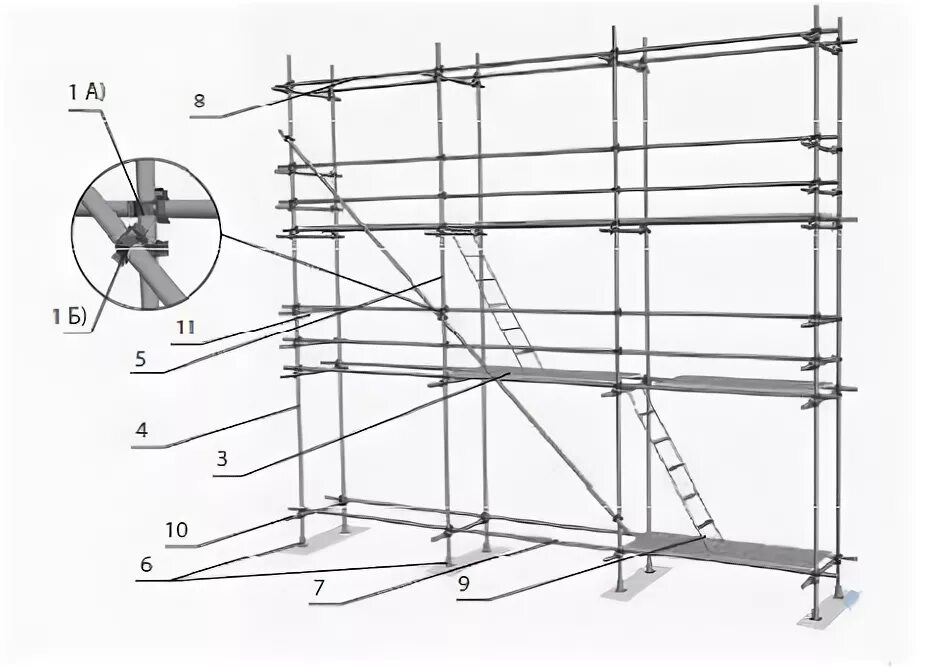 1 А)
8
1 Б)
11
5
4
3
10
6
7
9