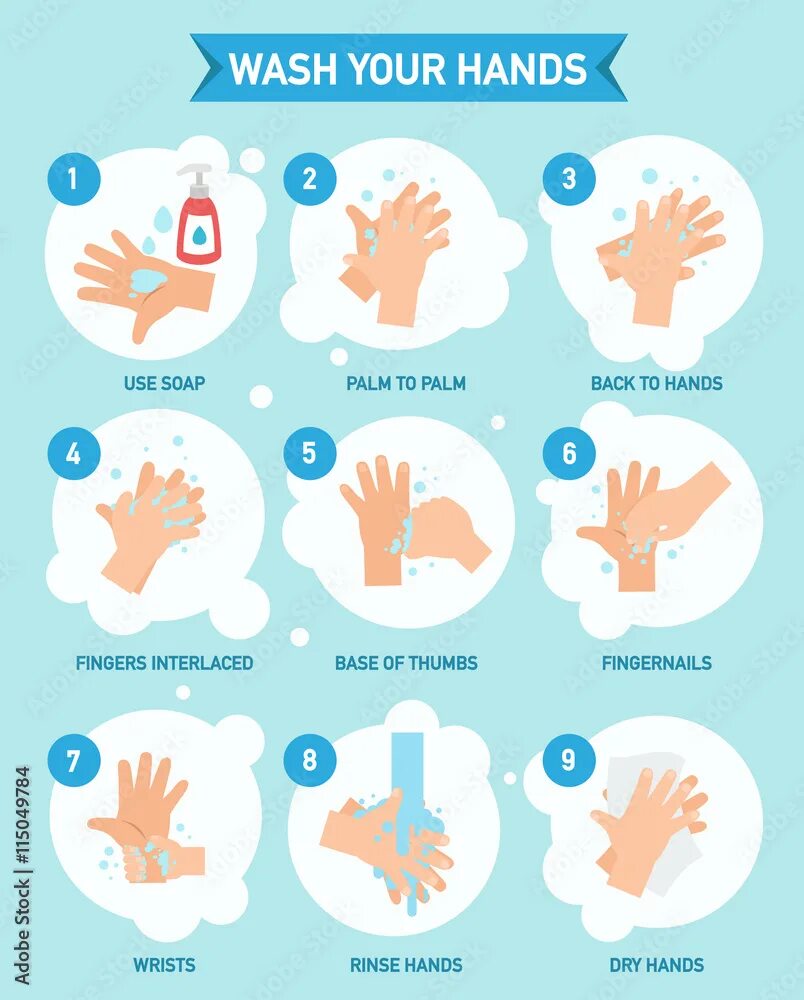 WASH YOUR HANDS

1
USE SOAP

2
PALM TO PALM

3
BACK TO HANDS

4
FINGERS INTERLACED

5
BASE OF THUMBS

6
FINGERNAILS

7
WRISTS

8
RINSE HANDS

9
DRY HANDS

Adobe Stock | #115049784