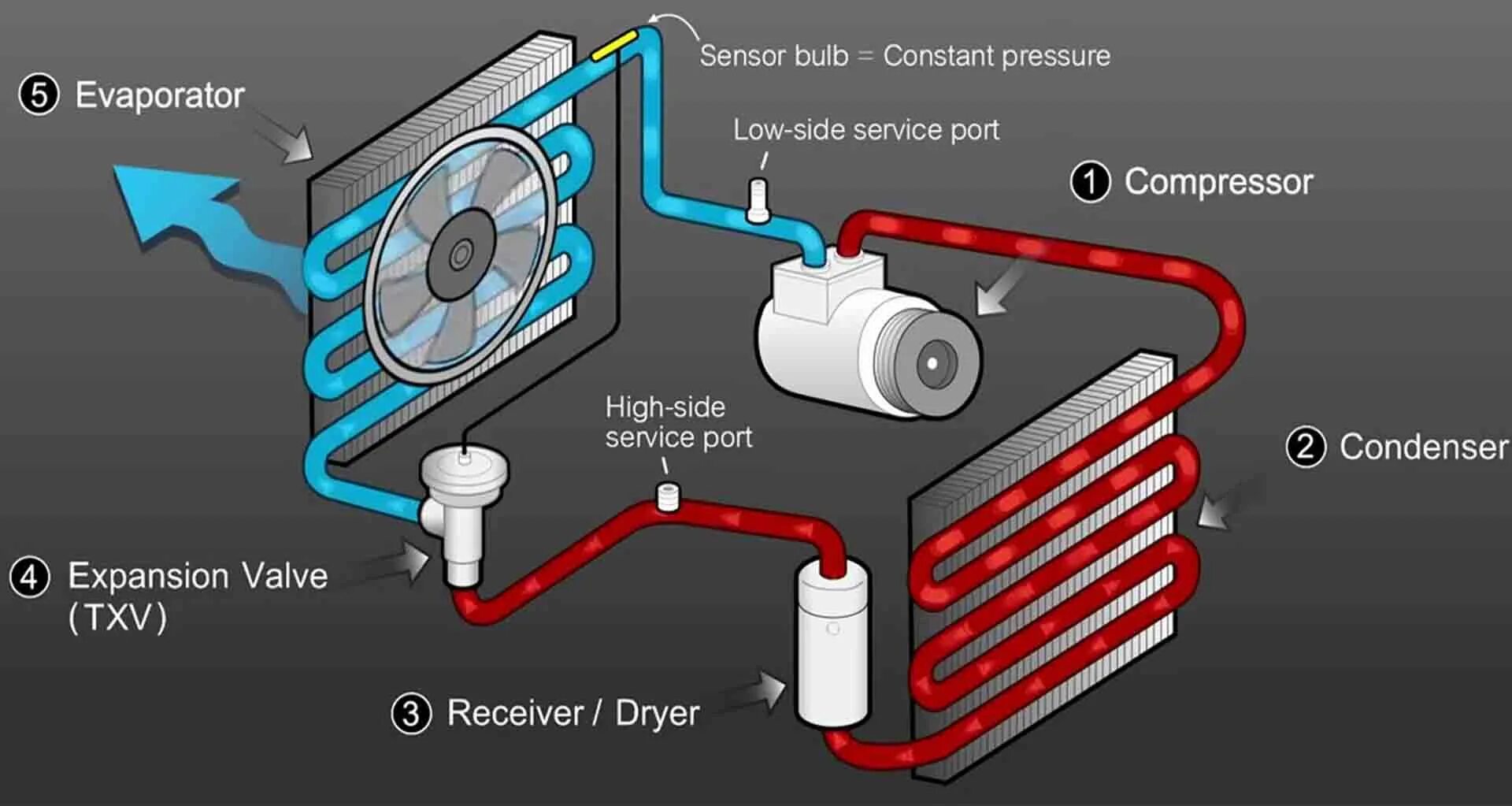 Sensor bulb = Constant pressure

5 Evaporator

Low-side service port

1 Compressor

High-side service port

2 Condenser

4 Expansion Valve (TXV)

3 Receiver / Dryer