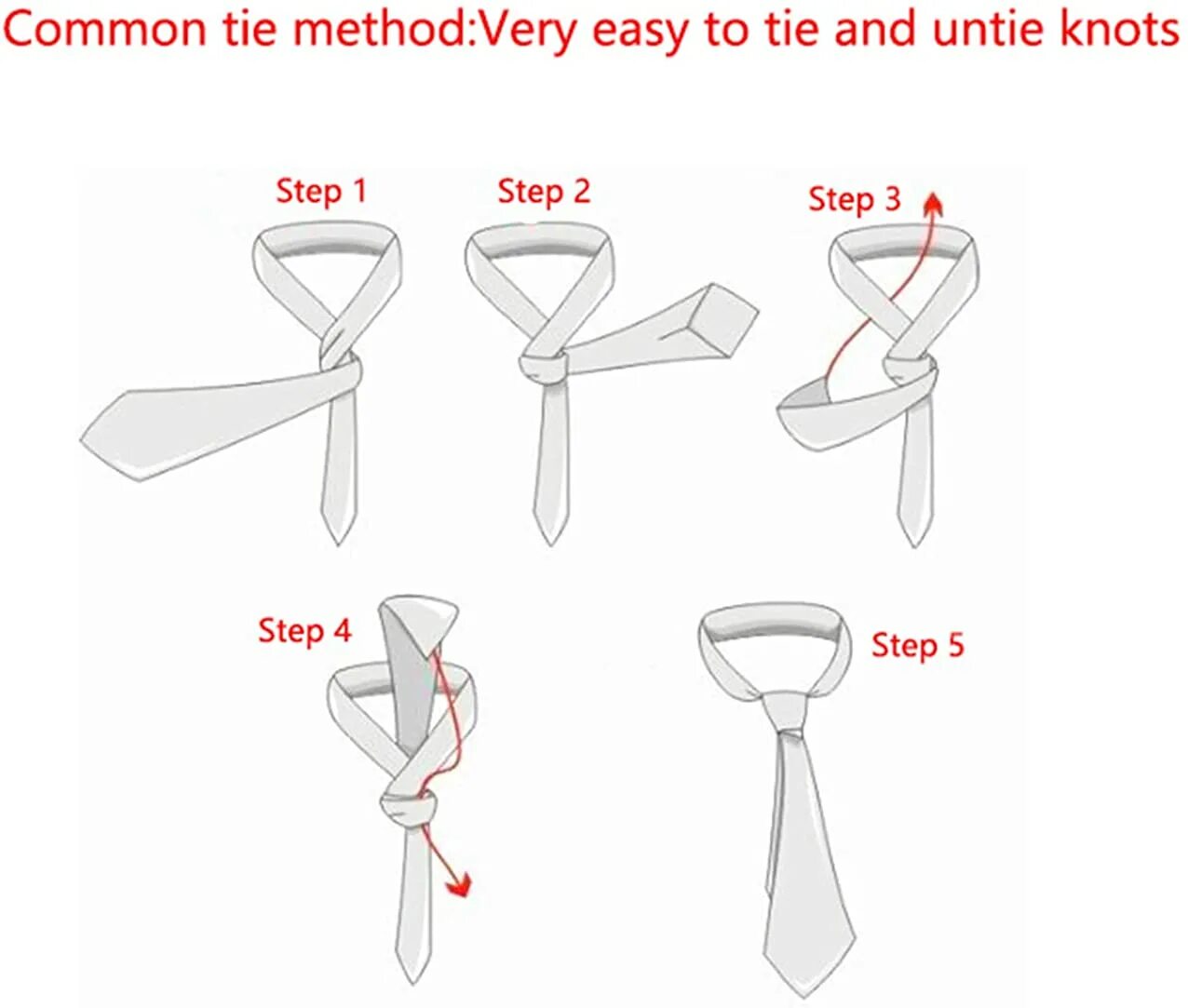 Common tie method:Very easy to tie and untie knots

Step 1

Step 2

Step 3

Step 4

Step 5