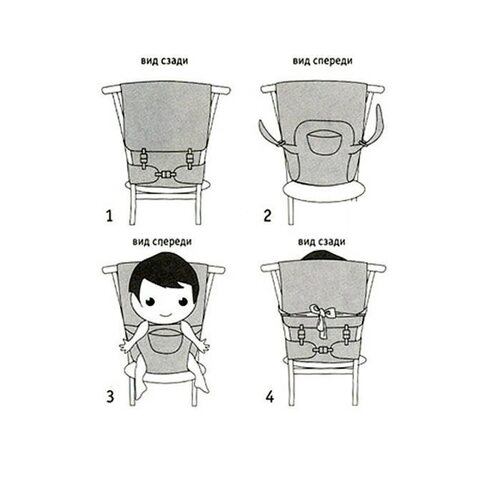 вид сзади

1

вид спереди

2

вид спереди

3

вид сзади

4