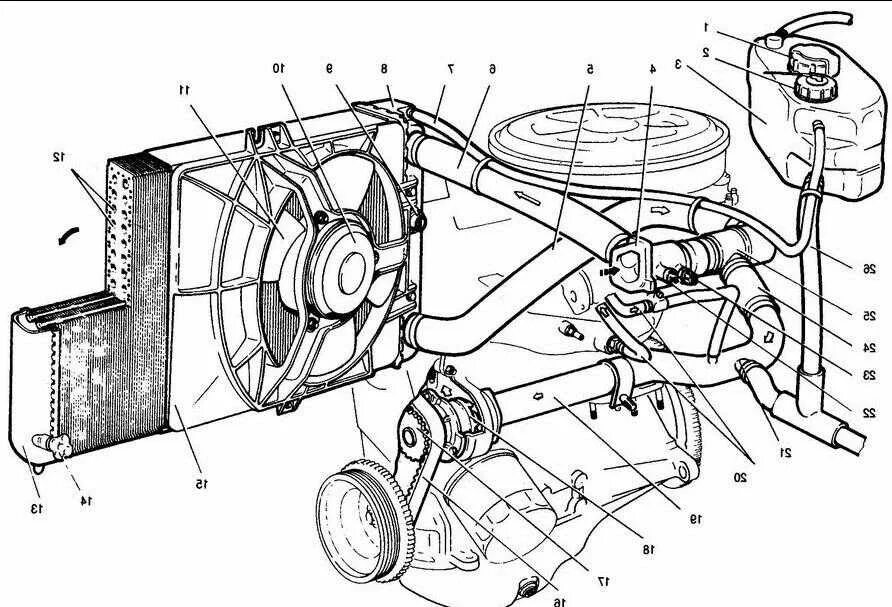 1
2
3
4
5
6
7
8
9
10
11
12
13
14
15
16
17
18
19
20
21
22
23
24
25
26