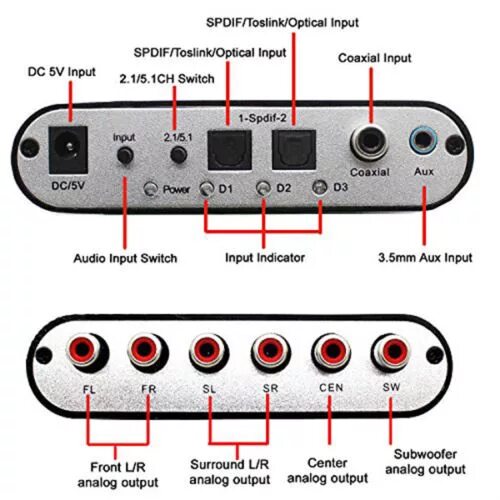 SPDIF/Toslink/Optical Input

SPDIF/Toslink/Optical Input

Coaxial Input

DC 5V Input

2.1/5.1CH Switch

1-Spdif-2

Input

2.1/5.1

DC/5V

Coaxial

Aux

Power

D1

D2

D3

Audio Input Switch

Input Indicator

3.5mm Aux Input

FL

FR

SL

SR

CEN

SW

Front L/R analog output

Surround L/R analog output

Center analog output

Subwoofer analog output