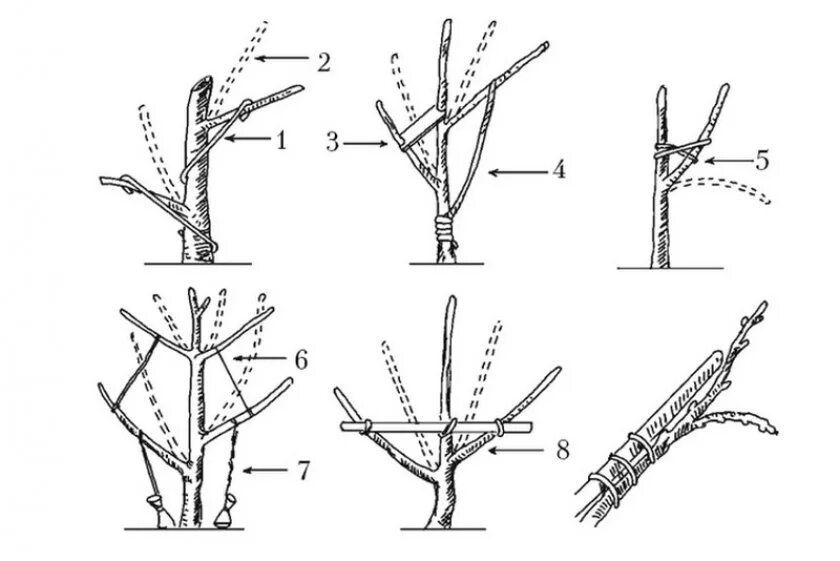 2
1
3
4
5
6
7
8