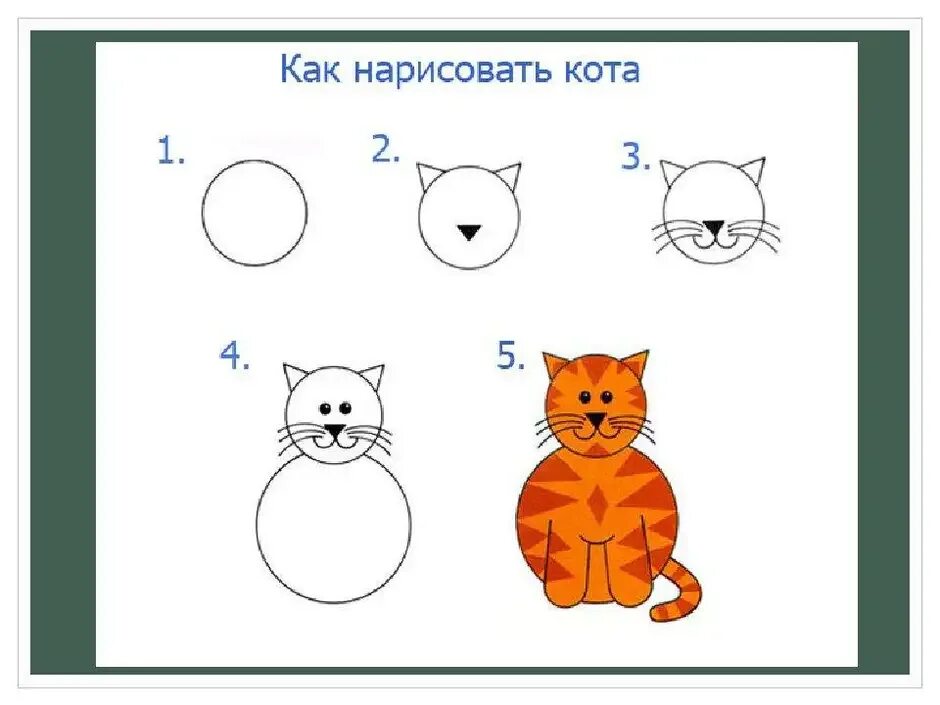 Как нарисовать кота

1.

2.

3.

4.

5.