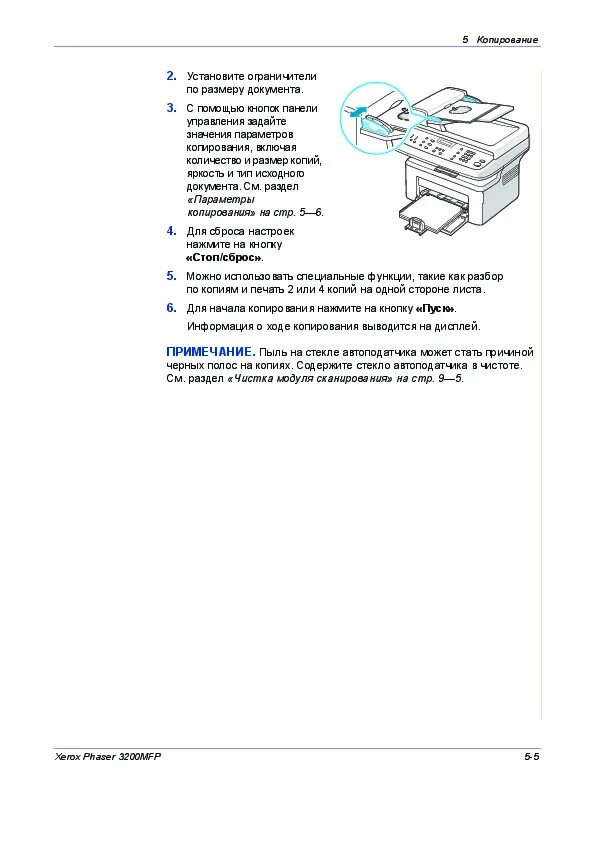 5 Копирование

2. Установите ограничители по размеру документа.

3. С помощью кнопок панели управления задайте значения параметров копирования, включая количество и размер копий, яркость и тип исходного документа. См. раздел «Параметры копирования» на стр. 5—6.

4. Для сброса настроек нажмите на кнопку «Стоп/сброс».

5. Можно использовать специальные функции, такие как разбор по копиям и печать 2 или 4 копий на одной стороне листа.

6. Для начала копирования нажмите на кнопку «Пуск».

Информация о ходе копирования выводится на дисплей.

ПРИМЕЧАНИЕ. Пыль на стекле автоподатчика может стать причиной черных полос на копиях. Содержите стекло автоподатчика в чистоте. См. раздел «Чистка модуля сканирования» на стр. 9—5.

Xerox Phaser 3200MFP

5-5