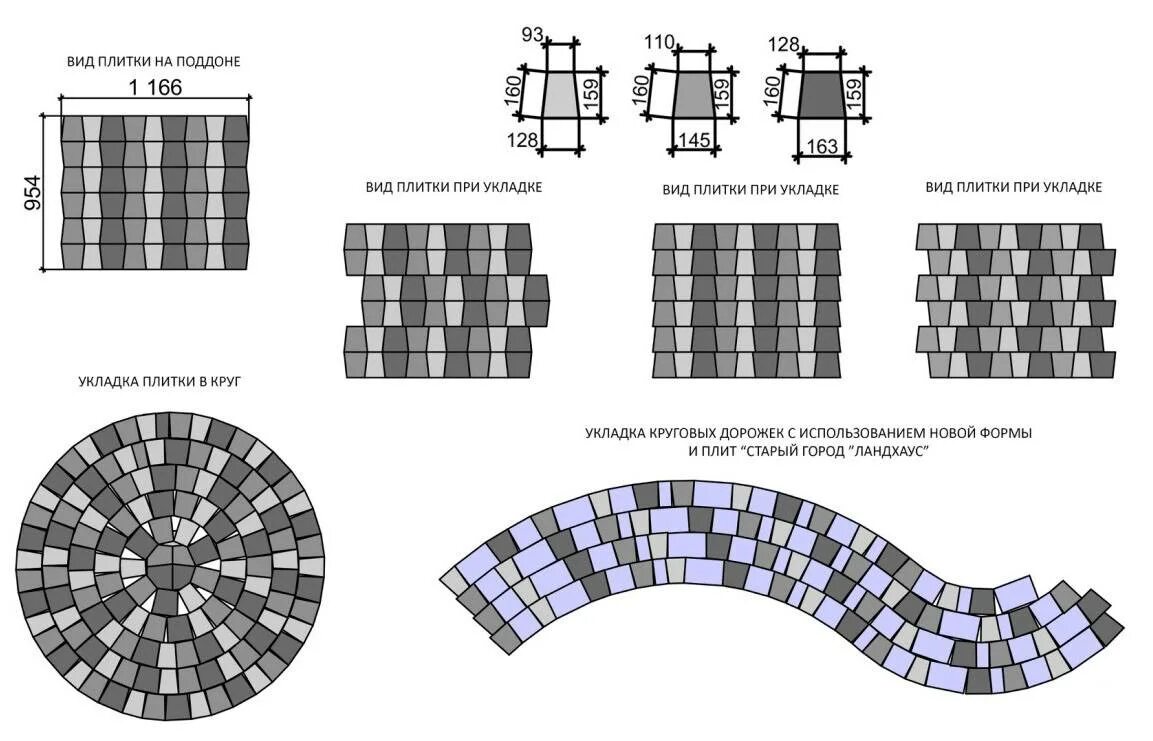 ВИД ПЛИТКИ НА ПОДДОНЕ

1 166

954

93

160

159

128

110

160

159

145

128

160

159

163

ВИД ПЛИТКИ ПРИ УКЛАДКЕ

ВИД ПЛИТКИ ПРИ УКЛАДКЕ

ВИД ПЛИТКИ ПРИ УКЛАДКЕ

УКЛАДКА ПЛИТКИ В КРУГ

УКЛАДКА КРУГОВЫХ ДОРОЖЕК С ИСПОЛЬЗОВАНИЕМ НОВОЙ ФОРМЫ И ПЛИТ "СТАРЫЙ ГОРОД "ЛАНДХАУС"