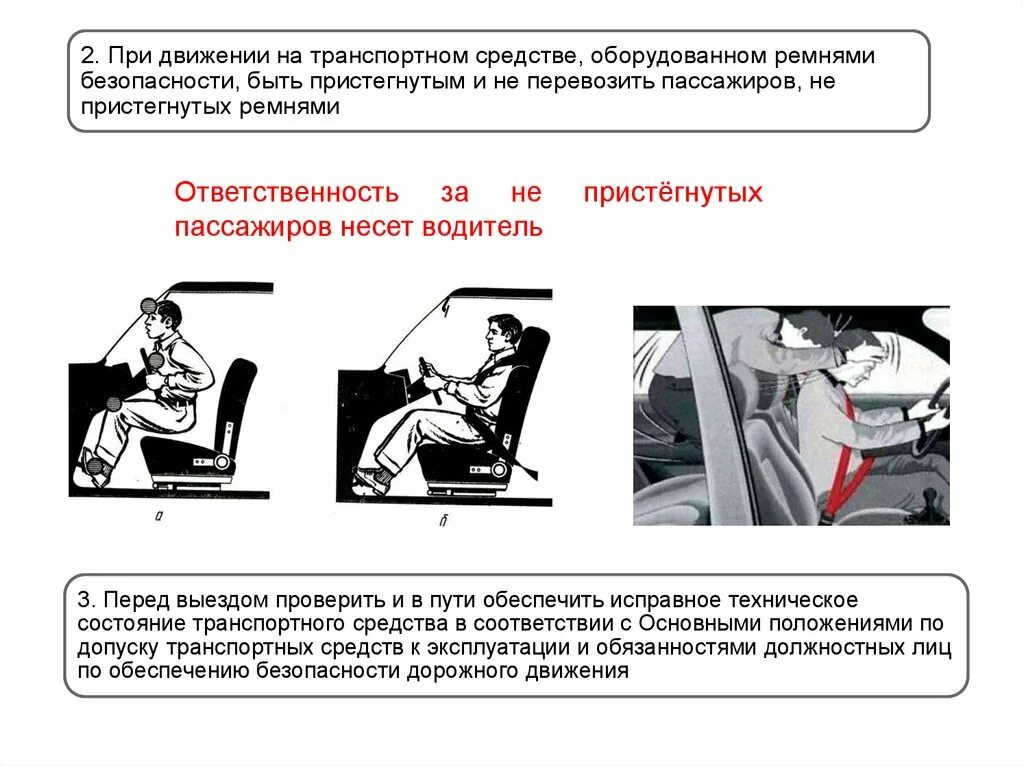 2. При движении на транспортном средстве, оборудованном ремнями безопасности, быть пристегнутым и не перевозить пассажиров, не пристегнутых ремнями

Ответственность за не пристёгнутых пассажиров несет водитель

а

б

3. Перед выездом проверить и в пути обеспечить исправное техническое состояние транспортного средства в соответствии с Основными положениями по допуску транспортных средств к эксплуатации и обязанностями должностных лиц по обеспечению безопасности дорожного движения