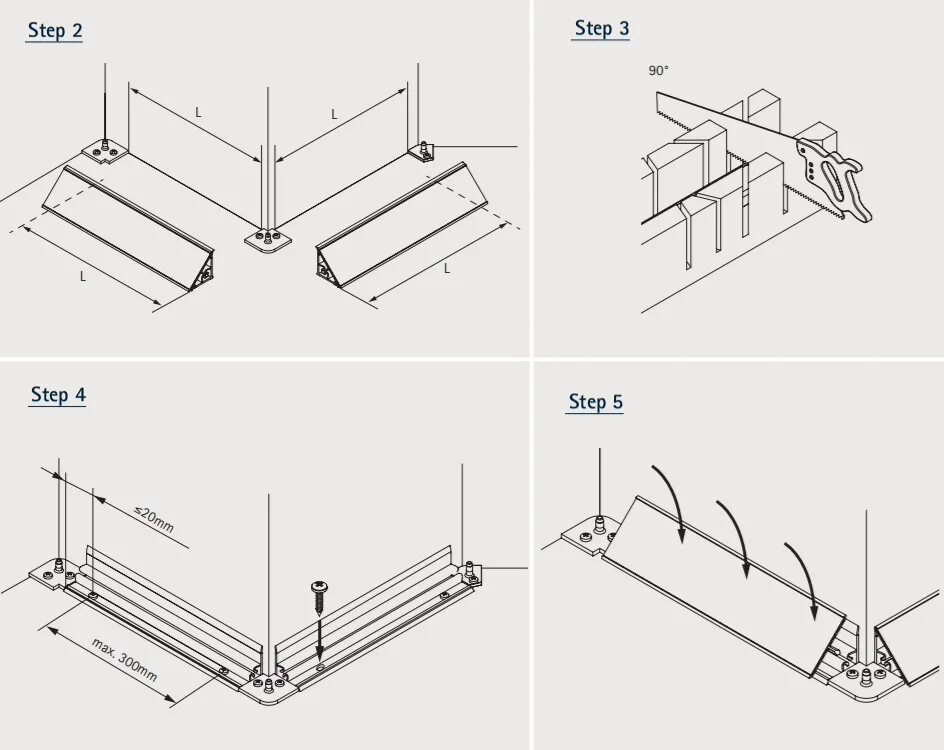 Step 2

L

L

L

L

Step 3

90°

Step 4

≤20mm

max. 300mm

Step 5