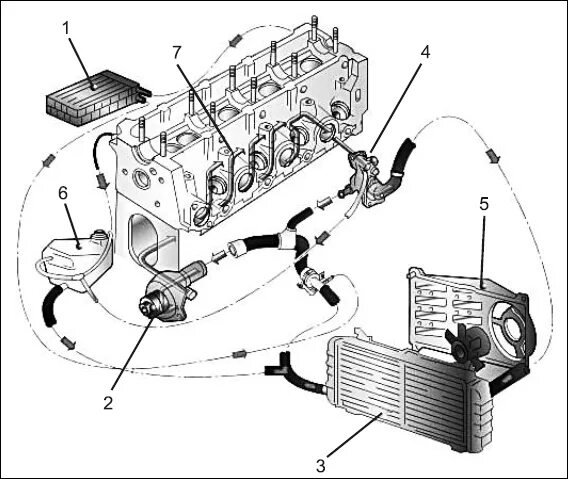 1
7
4
6
5
2
3