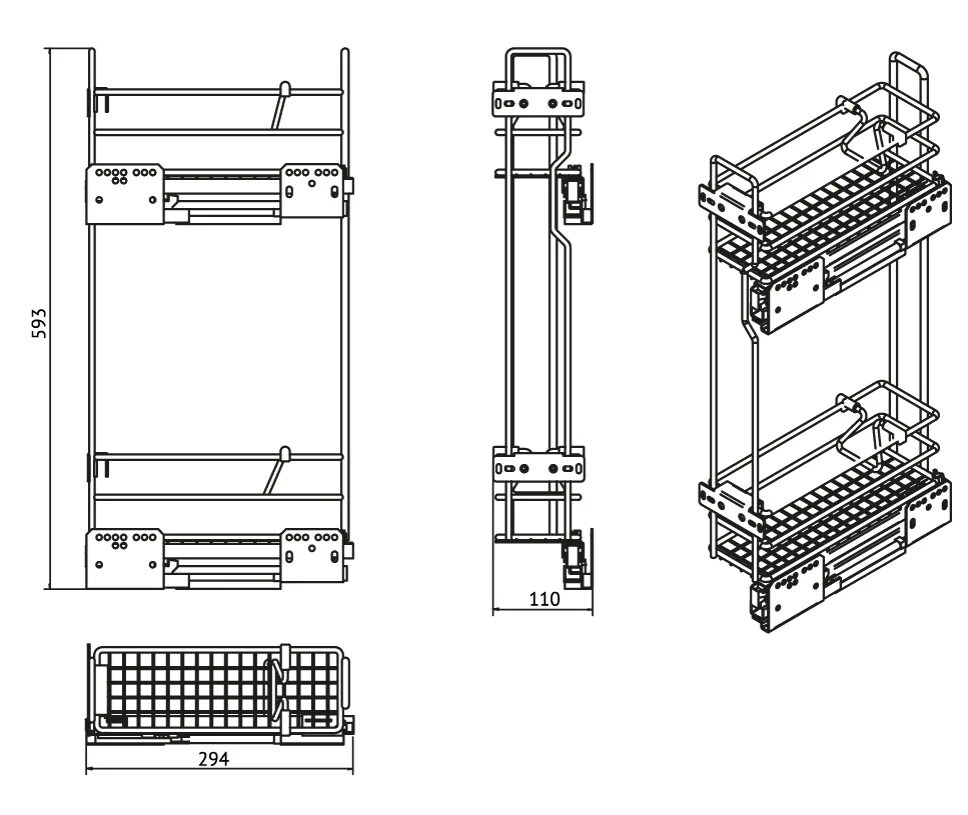 593

110

294