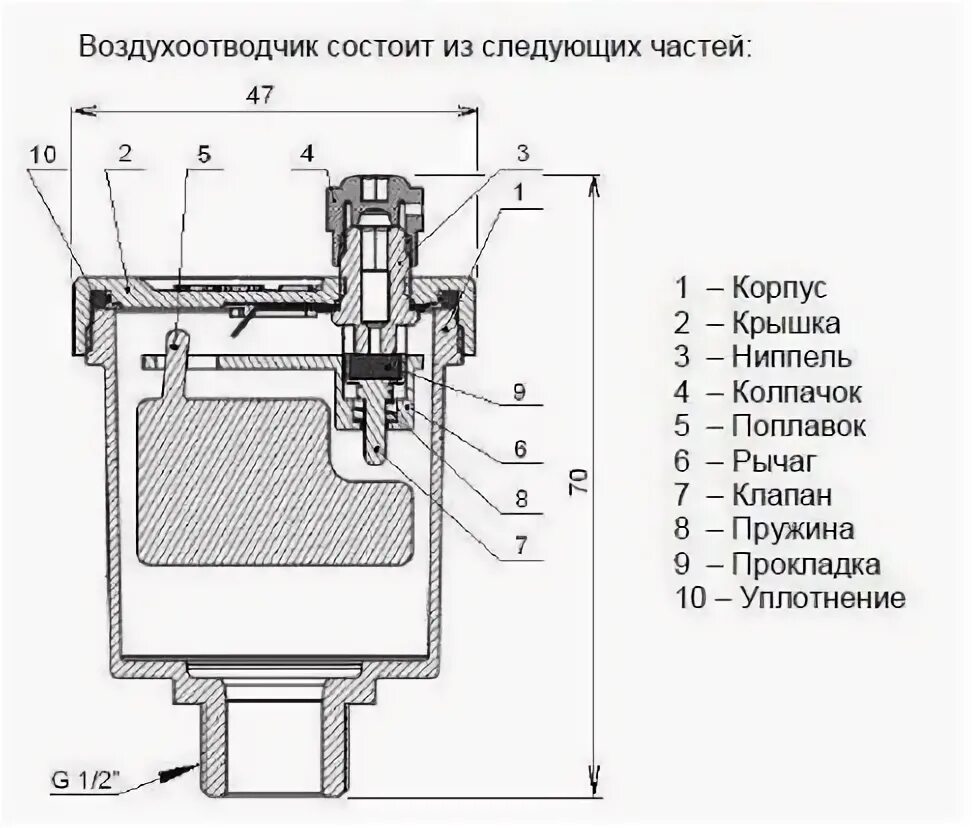 Воздухоотводчик состоит из следующих частей:

47

10 2 5 4 3 1

9

6

8

7

70

G 1/2"

1 – Корпус
2 – Крышка
3 – Ниппель
4 – Колпачок
5 – Поплавок
6 – Рычаг
7 – Клапан
8 – Пружина
9 – Прокладка
10 – Уплотнение