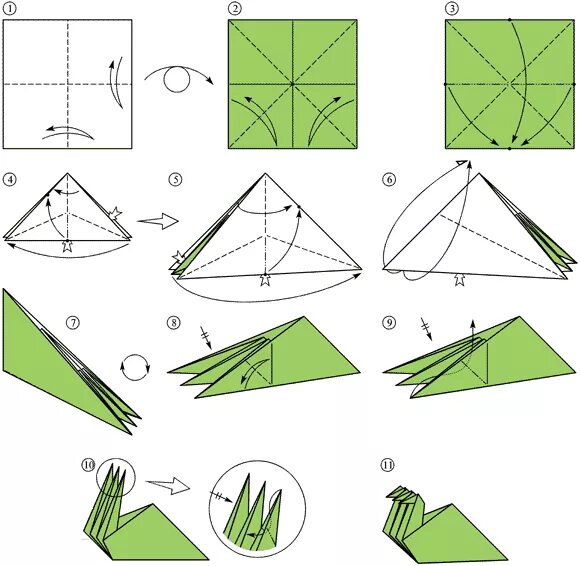 ①
②
③
④
⑤
⑥
⑦
⑧
⑨
⑩
⑪