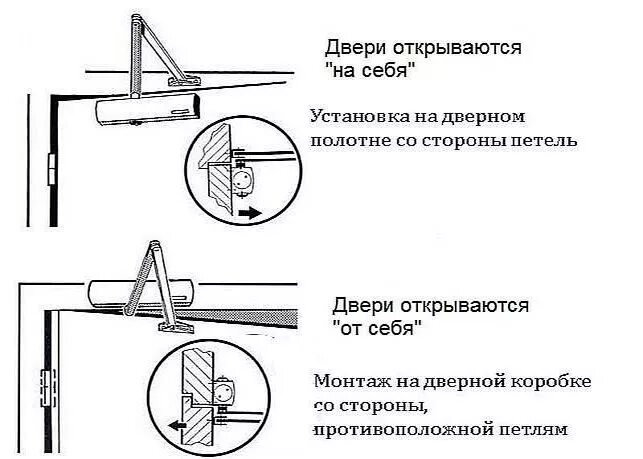 Двери открываются "на себя"

Установка на дверном полотне со стороны петель

Двери открываются "от себя"

Монтаж на дверной коробке со стороны, противоположной петлям