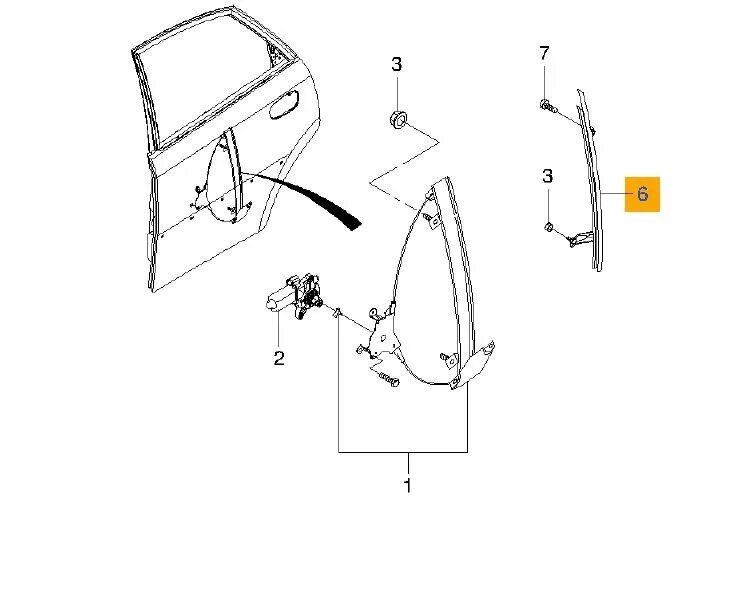 3
7
3
6
2
1