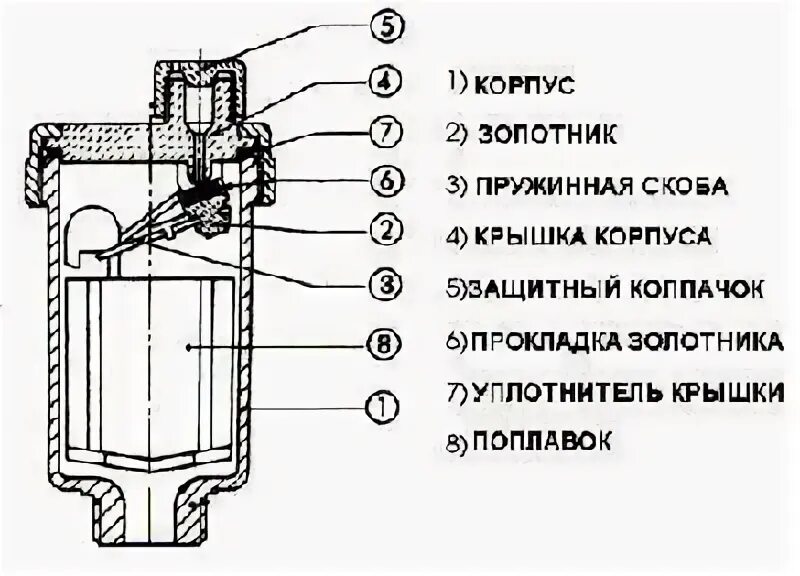 5
4
7
6
2
3
8
1

1) КОРПУС
2) ЗОЛОТНИК
3) ПРУЖИННАЯ СКОБА
4) КРЫШКА КОРПУСА
5)ЗАЩИТНЫЙ КОЛПАЧОК
6)ПРОКЛАДКА ЗОЛОТНИКА
7)УПЛОТНИТЕЛЬ КРЫШКИ
8)ПОПЛАВОК