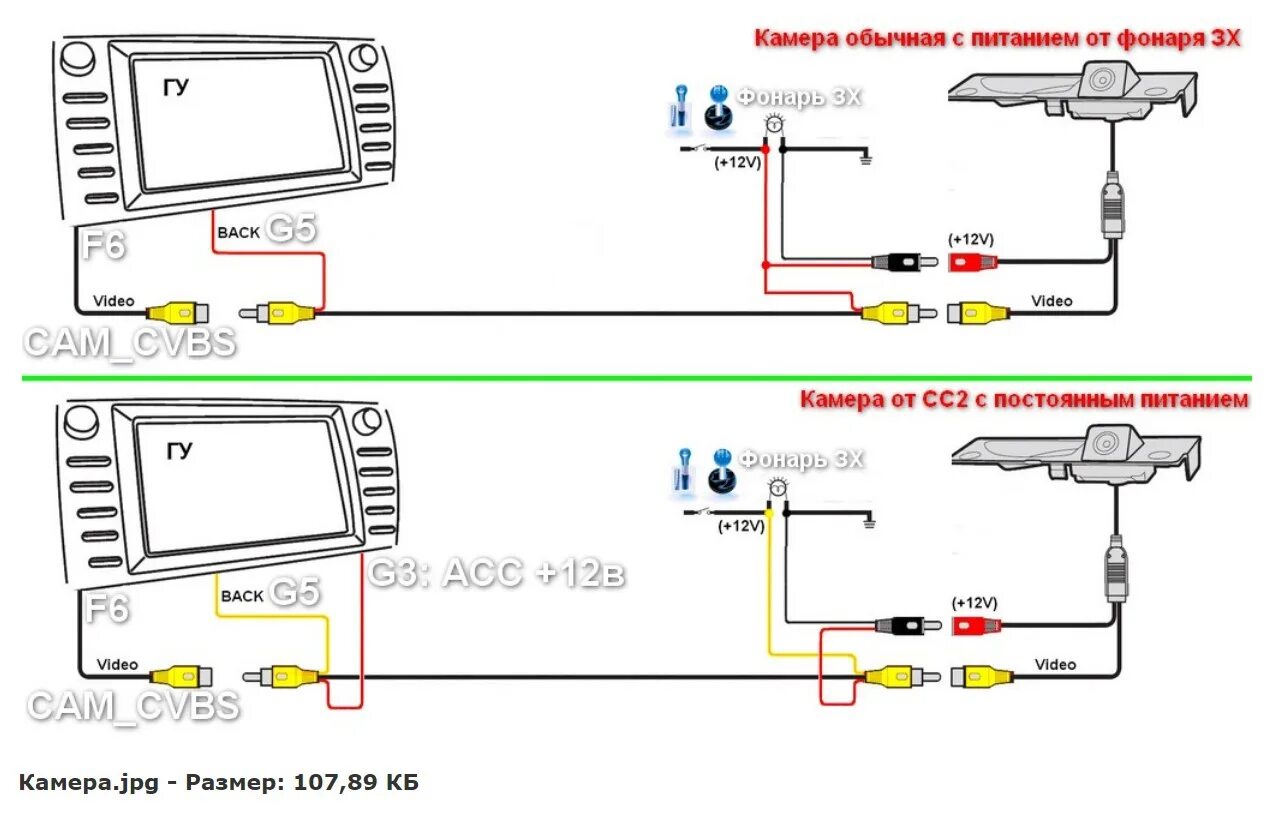 Камера обычная с питанием от фонаря ЗХ

ГУ

Фонарь ЗХ

(+12V)

BACK G5

F6

(+12V)

Video

Video

CAM_CVBS

Камера от СС2 с постоянным питанием

ГУ

Фонарь ЗХ

(+12V)

G3: ACC +12в

BACK G5

F6

(+12V)

Video

Video

CAM_CVBS

Камера.jpg - Размер: 107,89 КБ