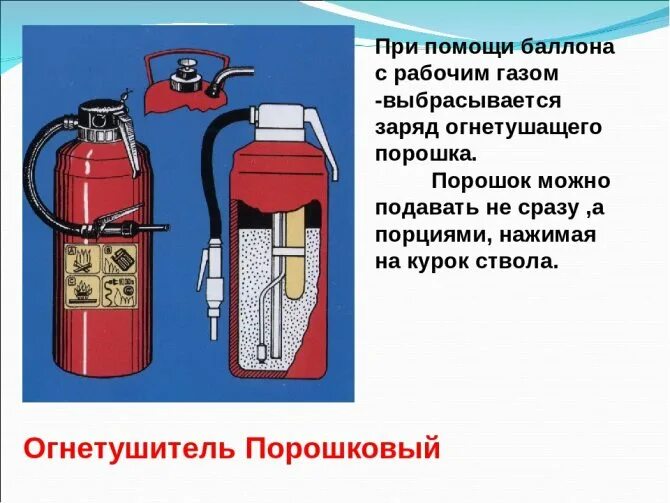 При помощи баллона с рабочим газом -выбрасывается заряд огнетушащего порошка.

Порошок можно подавать не сразу ,а порциями, нажимая на курок ствола.

Огнетушитель Порошковый