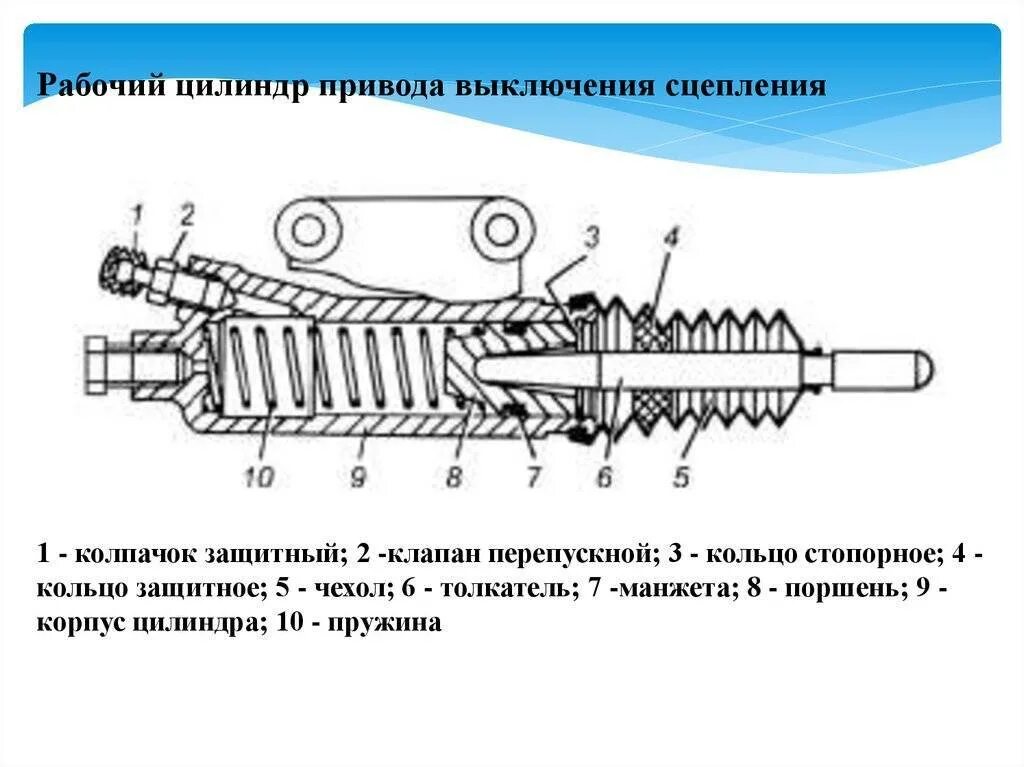 Рабочий цилиндр привода выключения сцепления

1
2
3
4
10
9
8
7
6
5

1 - колпачок защитный; 2 -клапан перепускной; 3 - кольцо стопорное; 4 - кольцо защитное; 5 - чехол; 6 - толкатель; 7 -манжета; 8 - поршень; 9 - корпус цилиндра; 10 - пружина