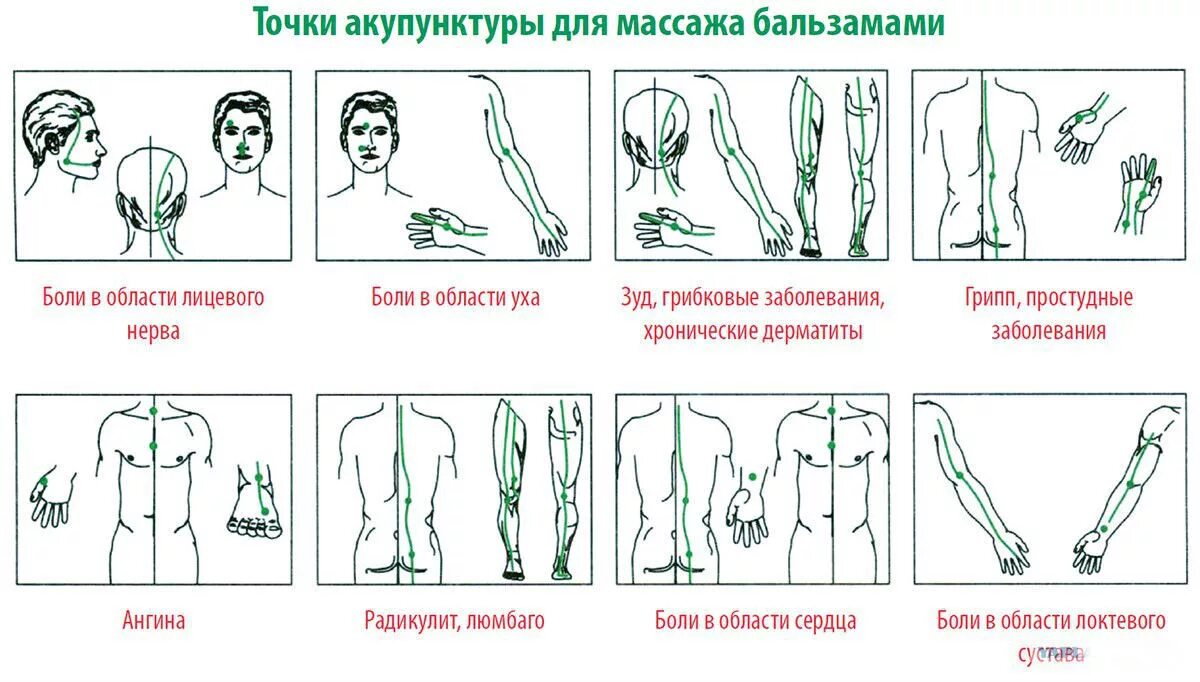 Точки акупунктуры для массажа бальзамами

Боли в области лицевого нерва

Боли в области уха

Зуд, грибковые заболевания, хронические дерматиты

Грипп, простудные заболевания

Ангина

Радикулит, люмбаго

Боли в области сердца

Боли в области локтевого сустава