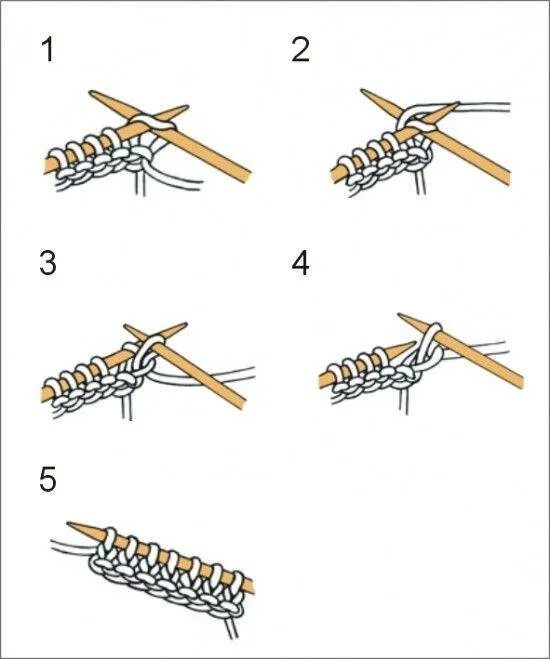 1

2

3

4

5