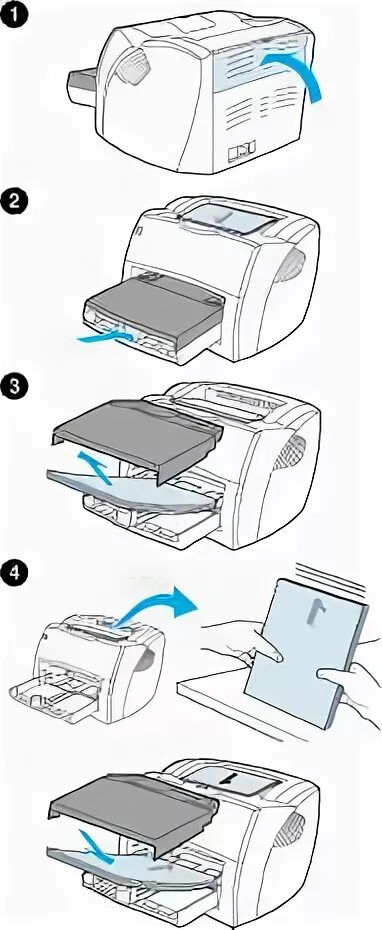 1

2

3

4