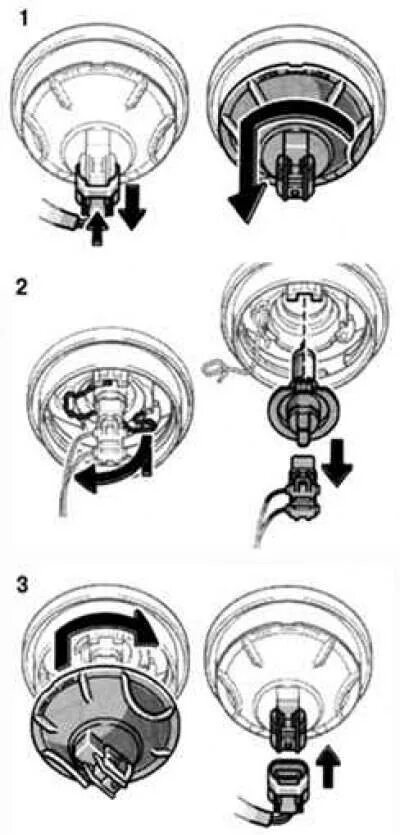 1

2

3