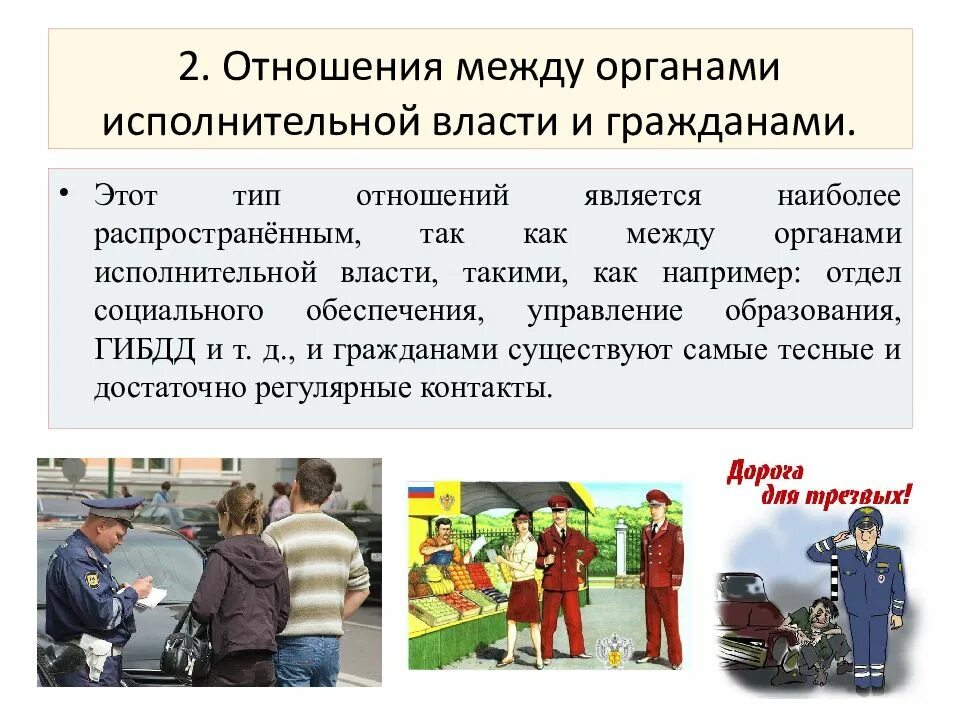 2. Отношения между органами исполнительной власти и гражданами.

• Этот тип отношений является наиболее распространённым, так как между органами исполнительной власти, такими, как например: отдел социального обеспечения, управление образования, ГИБДД и т. д., и гражданами существуют самые тесные и достаточно регулярные контакты.

Дорога для трезвых!