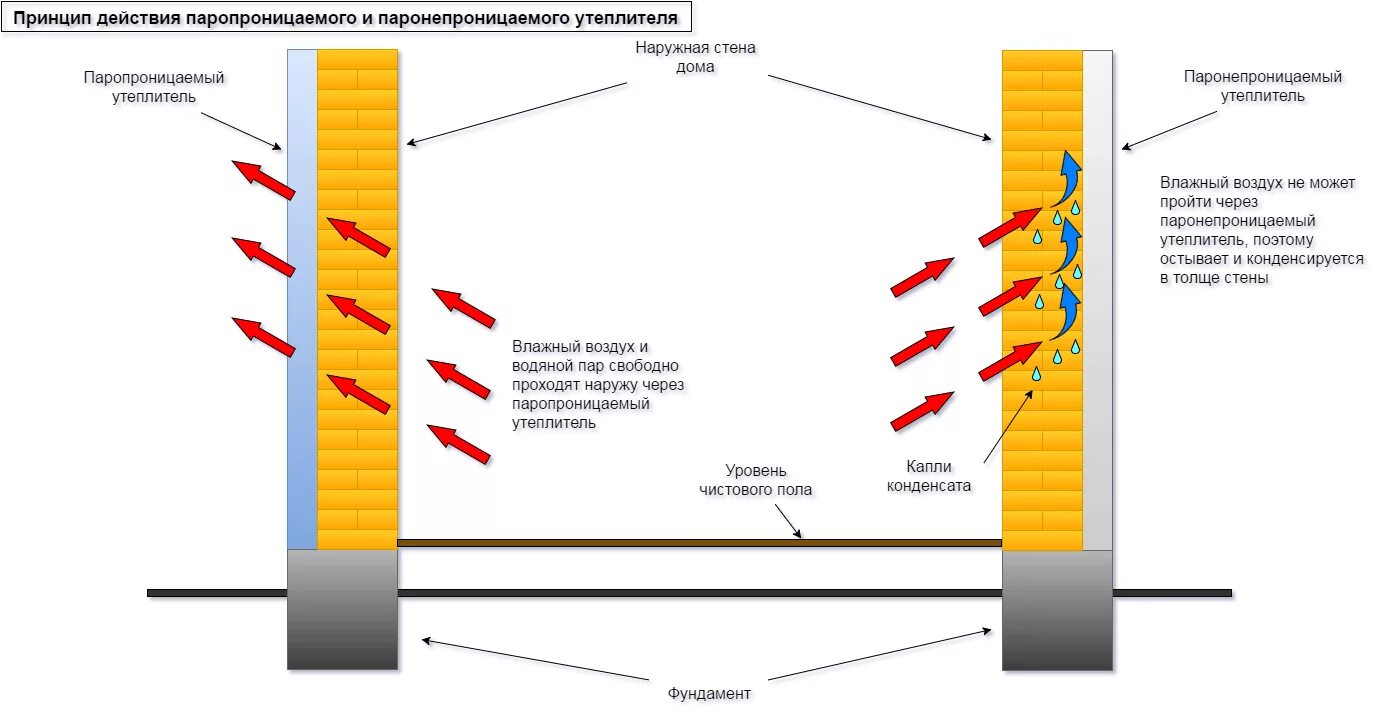 Принцип действия паропроницаемого и паронепроницаемого утеплителя

Паропроницаемый утеплитель

Наружная стена дома

Паронепроницаемый утеплитель

Влажный воздух не может пройти через паронепроницаемый утеплитель, поэтому остывает и конденсируется в толще стены

Влажный воздух и водяной пар свободно проходят наружу через паропроницаемый утеплитель

Уровень чистового пола

Капли конденсата

Фундамент