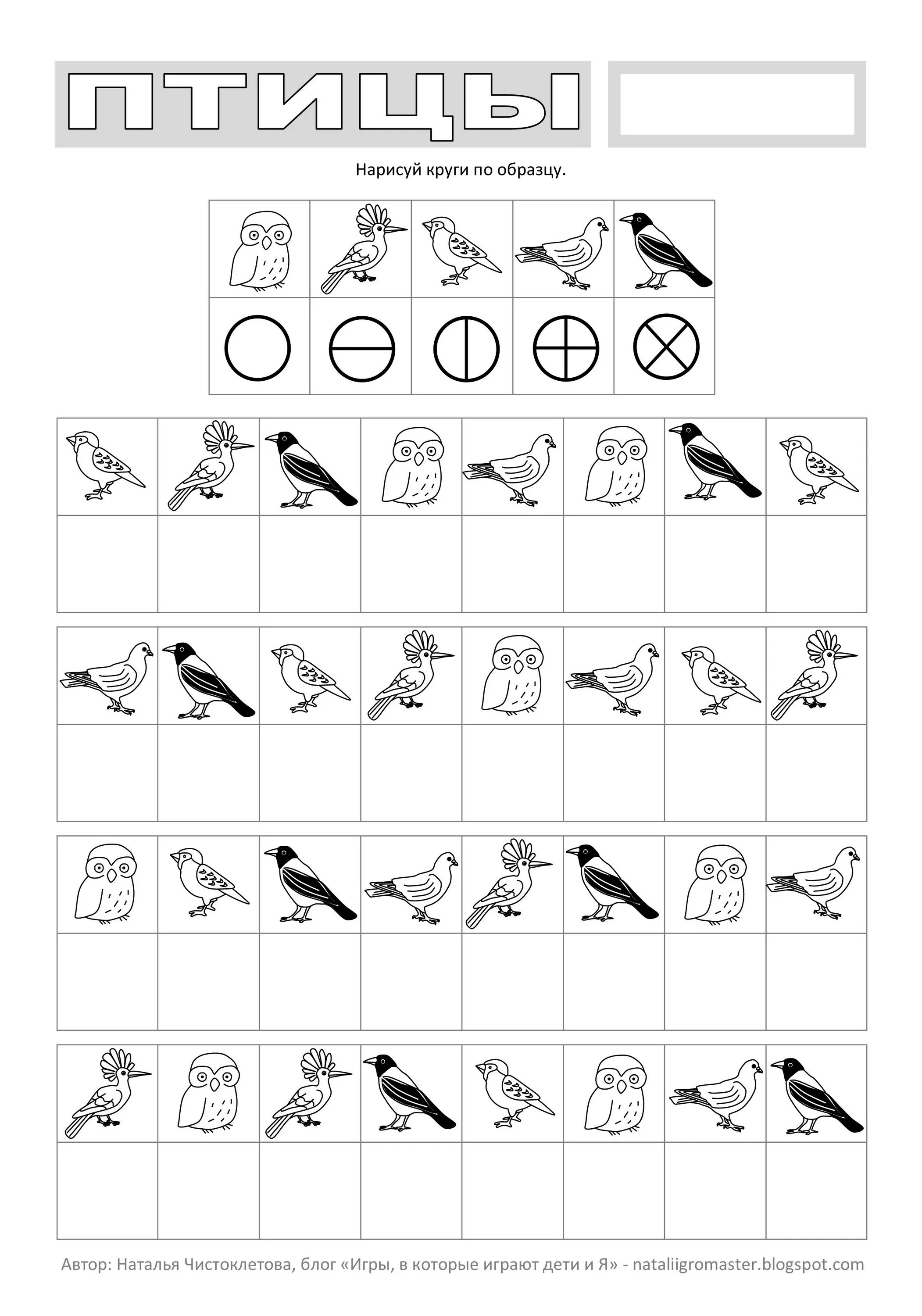 ПТИЦЫ

Нарисуй круги по образцу.

Автор: Наталья Чистоклетова, блог «Игры, в которые играют дети и Я» - nataliigromaster.blogspot.com