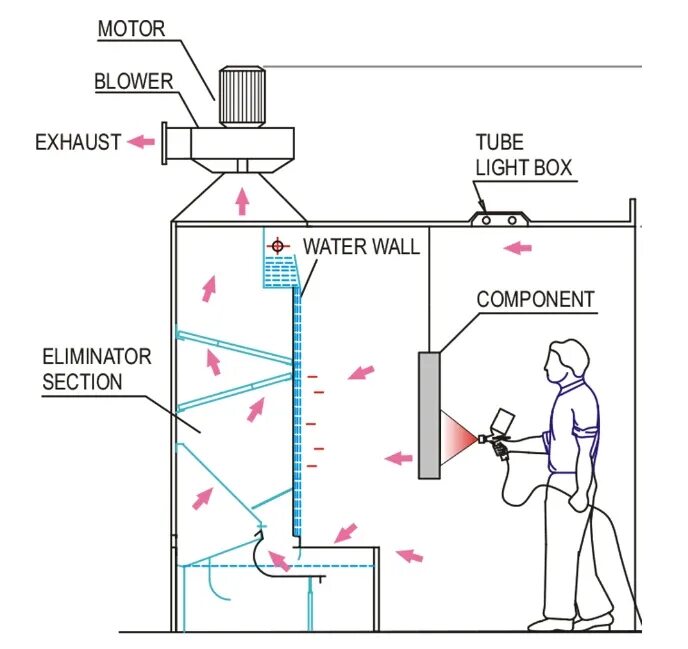 MOTOR
BLOWER
EXHAUST
TUBE
LIGHT BOX
WATER WALL
COMPONENT
ELIMINATOR
SECTION