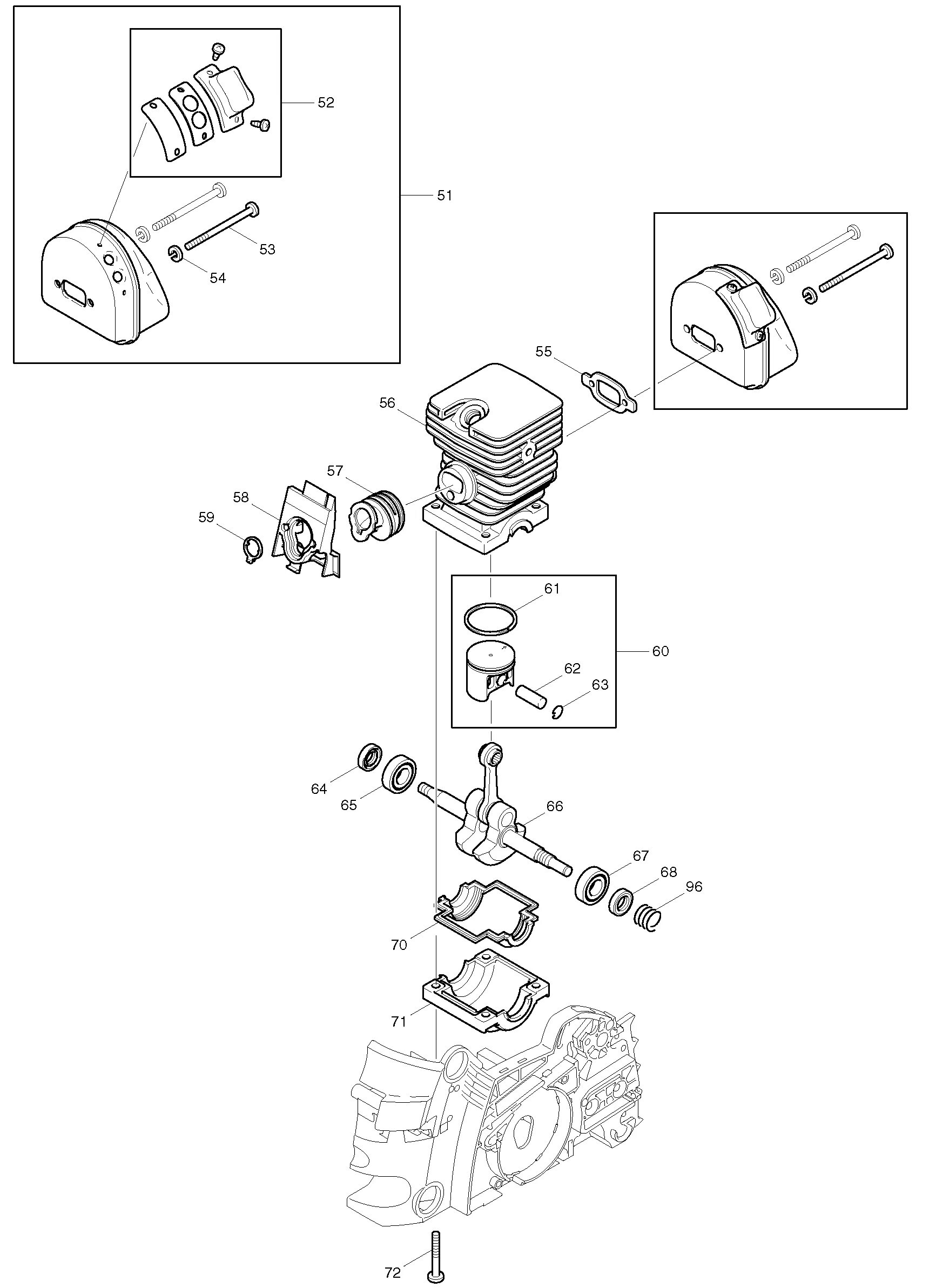 52
51
53
54
55
56
57
58
59
61
60
62
63
64
65
66
67
68
96
70
71
72