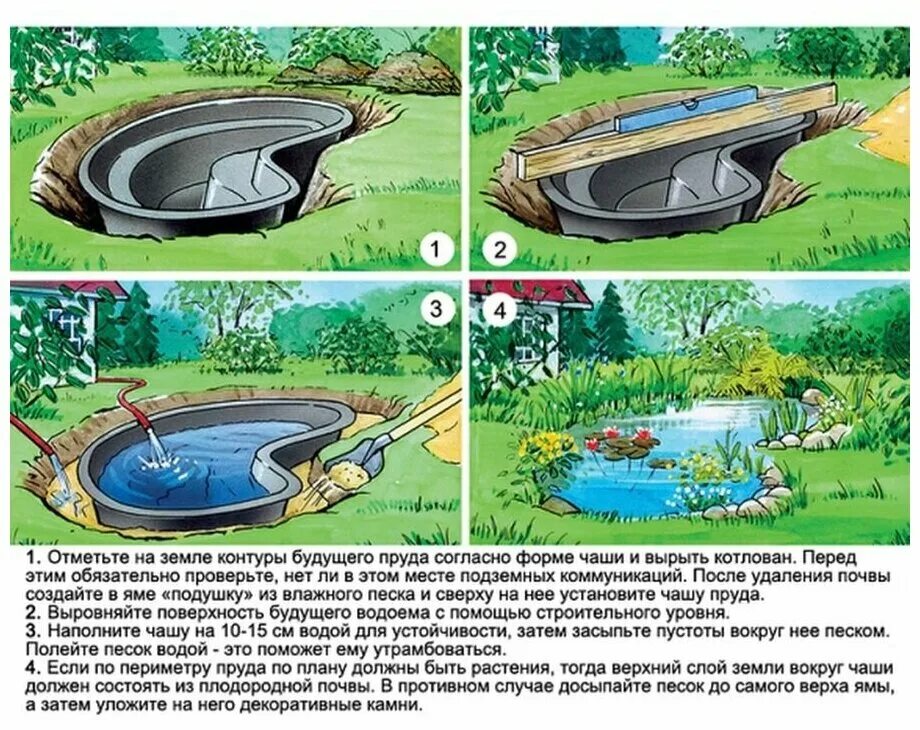 1

2

3

4

1. Отметьте на земле контуры будущего пруда согласно форме чаши и вырыть котлован. Перед этим обязательно проверьте, нет ли в этом месте подземных коммуникаций. После удаления почвы создайте в яме «подушку» из влажного песка и сверху на нее установите чашу пруда.
2. Выровняйте поверхность будущего водоема с помощью строительного уровня.
3. Наполните чашу на 10-15 см водой для устойчивости, затем засыпьте пустоты вокруг нее песком. Полейте песок водой - это поможет ему утрамбоваться.
4. Если по периметру пруда по плану должны быть растения, тогда верхний слой земли вокруг чаши должен состоять из плодородной почвы. В противном случае досыпайте песок до самого верха ямы, а затем уложите на него декоративные камни.