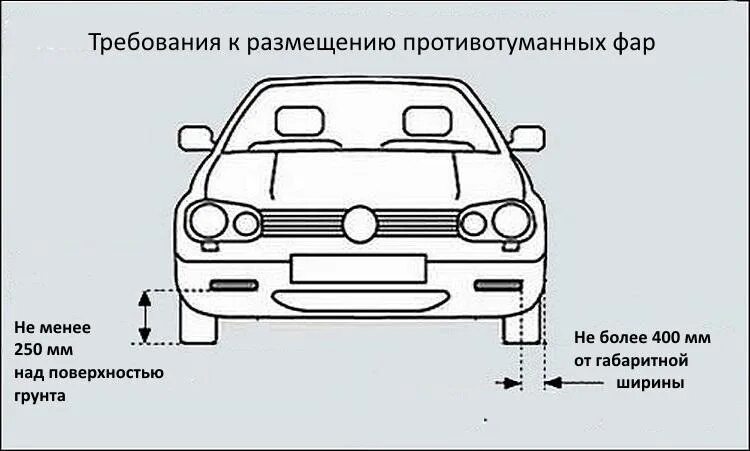 Требования к размещению противотуманных фар

Не менее 250 мм над поверхностью грунта

Не более 400 мм от габаритной ширины