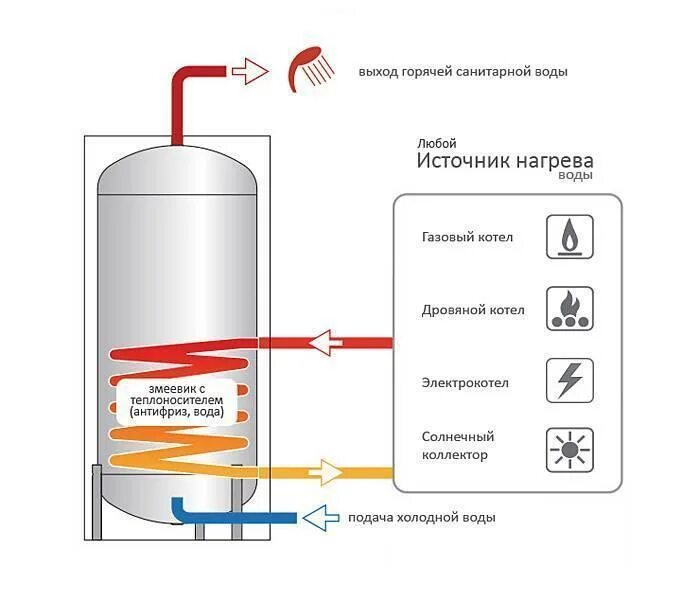 выход горячей санитарной воды

Любой
Источник нагрева
воды

Газовый котел

Дровяной котел

Электрокотел

Солнечный коллектор

змеевик с теплоносителем (антифриз, вода)

подача холодной воды