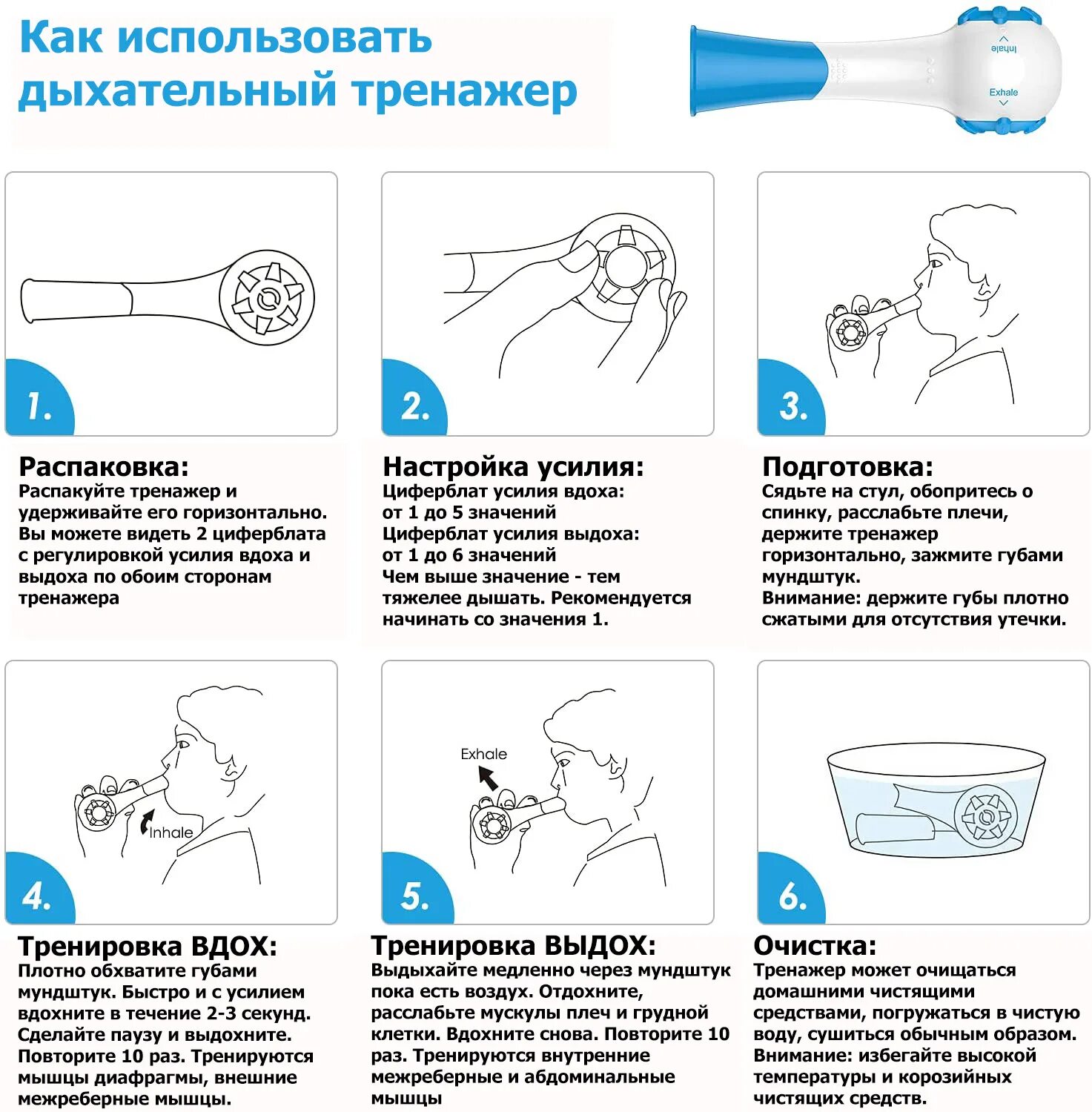 Как использовать дыхательный тренажер

Inhale

Exhale

1.

Распаковка:
Распакуйте тренажер и удерживайте его горизонтально. Вы можете видеть 2 циферблата с регулировкой усилия вдоха и выдоха по обоим сторонам тренажера

2.

Настройка усилия:
Циферблат усилия вдоха: от 1 до 5 значений
Циферблат усилия выдоха: от 1 до 6 значений
Чем выше значение - тем тяжелее дышать. Рекомендуется начинать со значения 1.

3.

Подготовка:
Сядьте на стул, обопритесь о спинку, расслабьте плечи, держите тренажер горизонтально, зажмите губами мундштук.
Внимание: держите губы плотно сжатыми для отсутствия утечки.

Inhale

4.

Тренировка ВДОХ:
Плотно обхватите губами мундштук. Быстро и с усилием вдохните в течение 2-3 секунд. Сделайте паузу и выдохните. Повторите 10 раз. Тренируются мышцы диафрагмы, внешние межреберные мышцы.

Exhale

5.

Тренировка ВЫДОХ:
Выдыхайте медленно через мундштук пока есть воздух. Отдохните, расслабьте мускулы плеч и грудной клетки. Вдохните снова. Повторите 10 раз. Тренируются внутренние межреберные и абдоминальные мышцы

6.

Очистка:
Тренажер может очищаться домашними чистящими средствами, погружаться в чистую воду, сушиться обычным образом.
Внимание: избегайте высокой температуры и корозийных чистящих средств.