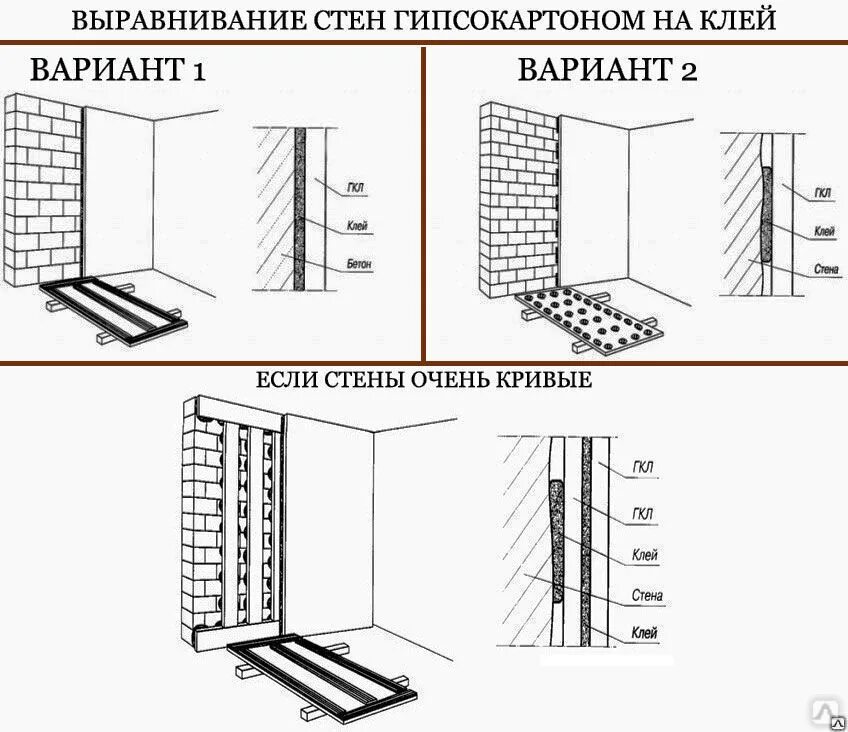 ВЫРАВНИВАНИЕ СТЕН ГИПСОКАРТОНОМ НА КЛЕЙ

ВАРИАНТ 1

ГКЛ

Клей

Бетон

ВАРИАНТ 2

ГКЛ

Клей

Стена

ЕСЛИ СТЕНЫ ОЧЕНЬ КРИВЫЕ

ГКЛ

ГКЛ

Клей

Стена

Клей