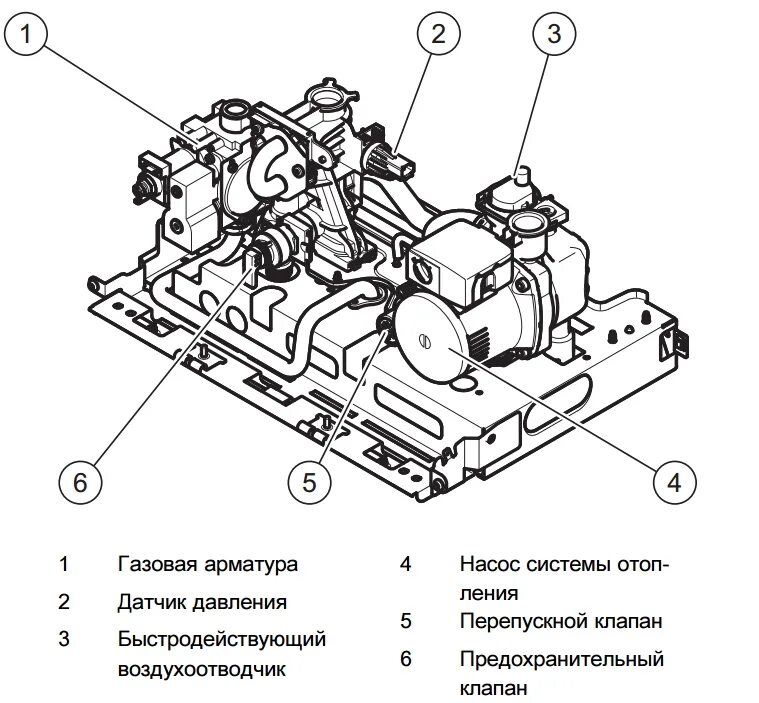 1

2

3

6

5

4

1 Газовая арматура

2 Датчик давления

3 Быстродействующий воздухоотводчик

4 Насос системы отопления

5 Перепускной клапан

6 Предохранительный клапан