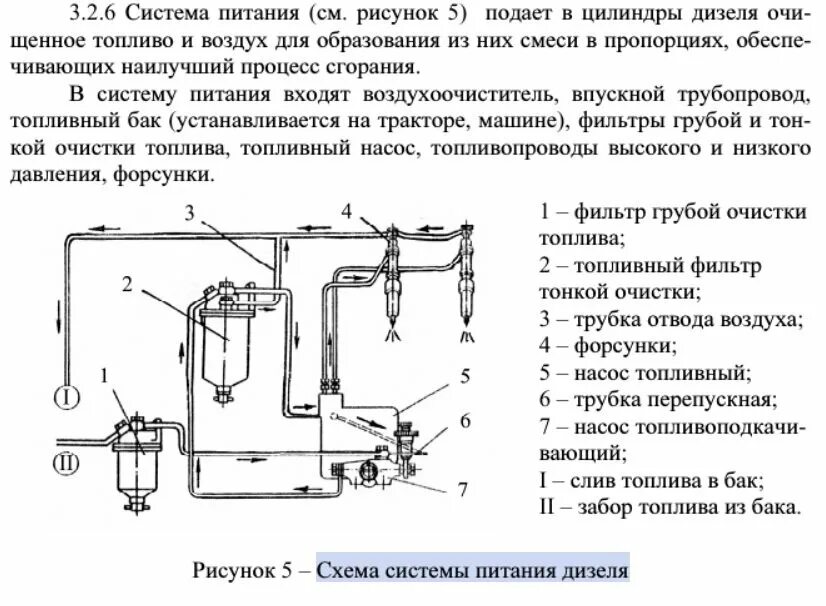 3.2.6 Система питания (см. рисунок 5) подает в цилиндры дизеля очищенное топливо и воздух для образования из них смеси в пропорциях, обеспечивающих наилучший процесс сгорания.

В систему питания входят воздухоочиститель, впускной трубопровод, топливный бак (устанавливается на тракторе, машине), фильтры грубой и тонкой очистки топлива, топливный насос, топливопроводы высокого и низкого давления, форсунки.

3
4
2
1
5
6
7
I
II

1 – фильтр грубой очистки топлива;
2 – топливный фильтр тонкой очистки;
3 – трубка отвода воздуха;
4 – форсунки;
5 – насос топливный;
6 – трубка перепускная;
7 – насос топливоподкачивающий;
I – слив топлива в бак;
II – забор топлива из бака.

Рисунок 5 – Схема системы питания дизеля