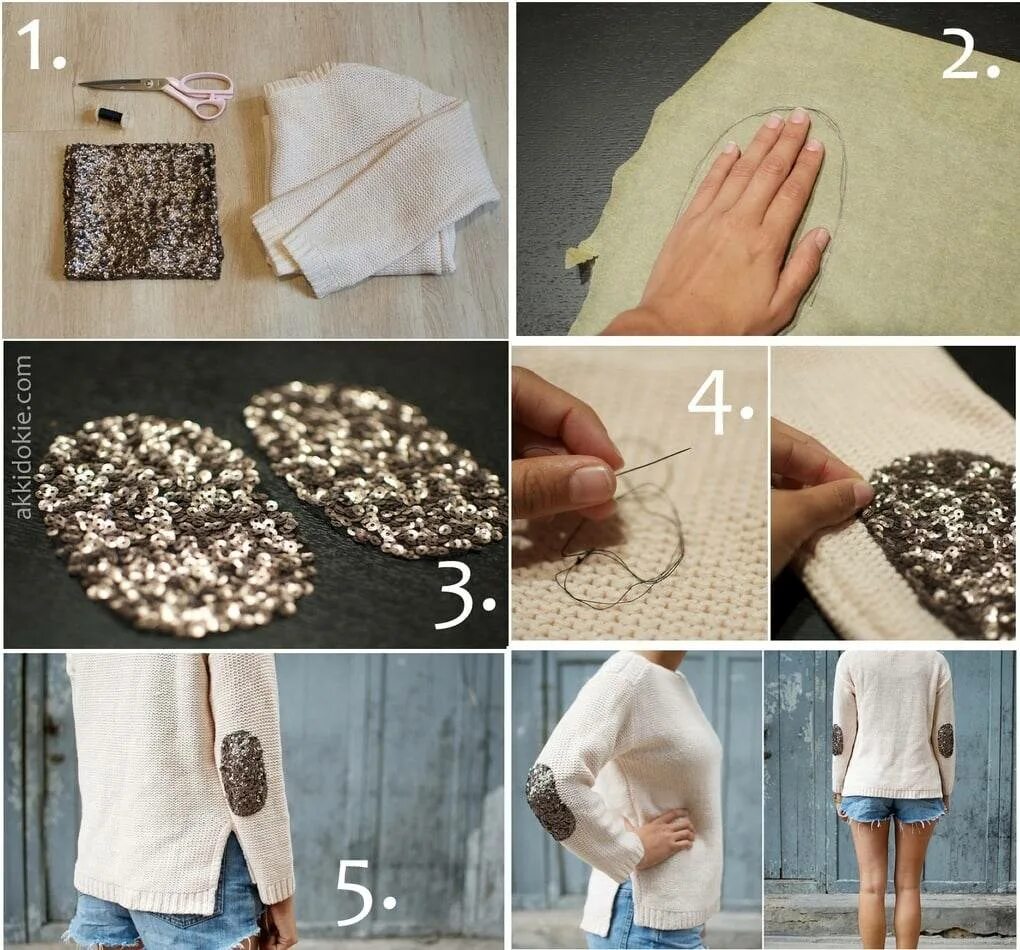 1.

2.

akkidokie.com

3.

4.

5.