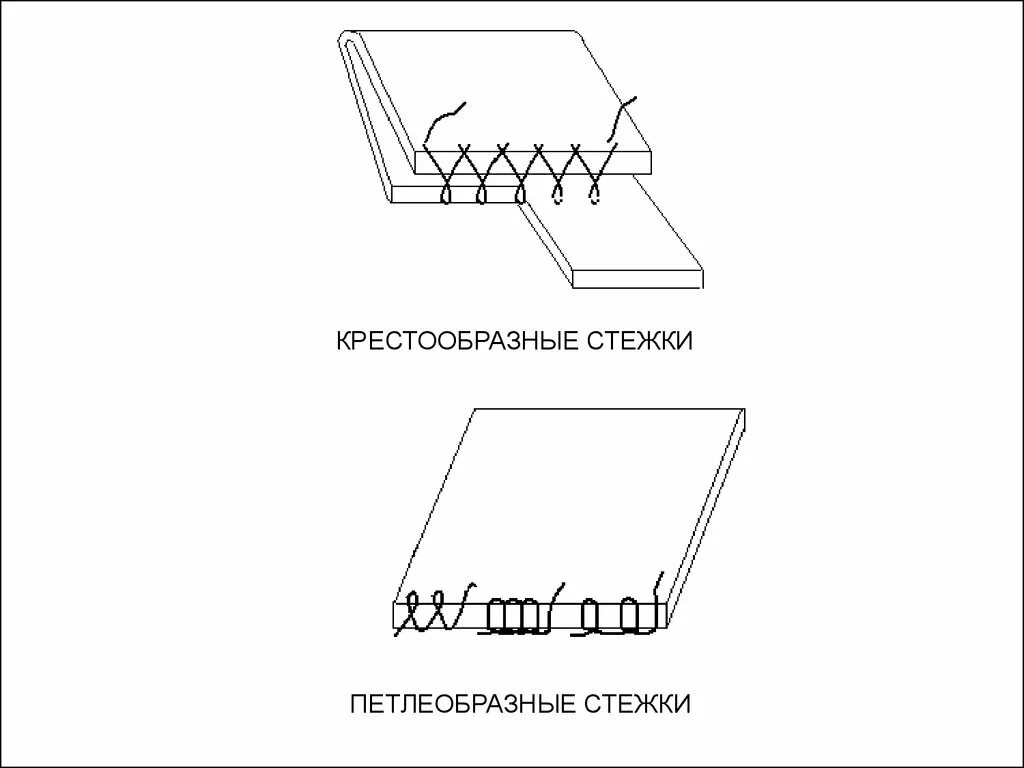 КРЕСТООБРАЗНЫЕ СТЕЖКИ

ПЕТЛЕОБРАЗНЫЕ СТЕЖКИ