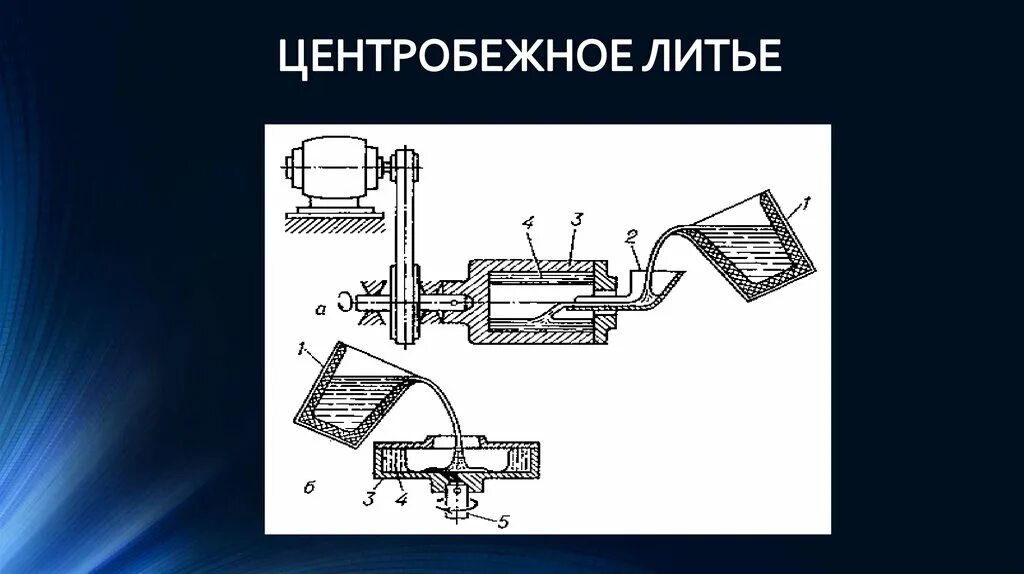 ЦЕНТРОБЕЖНОЕ ЛИТЬЕ

4
3
2
1
а
1
б
3
4
5