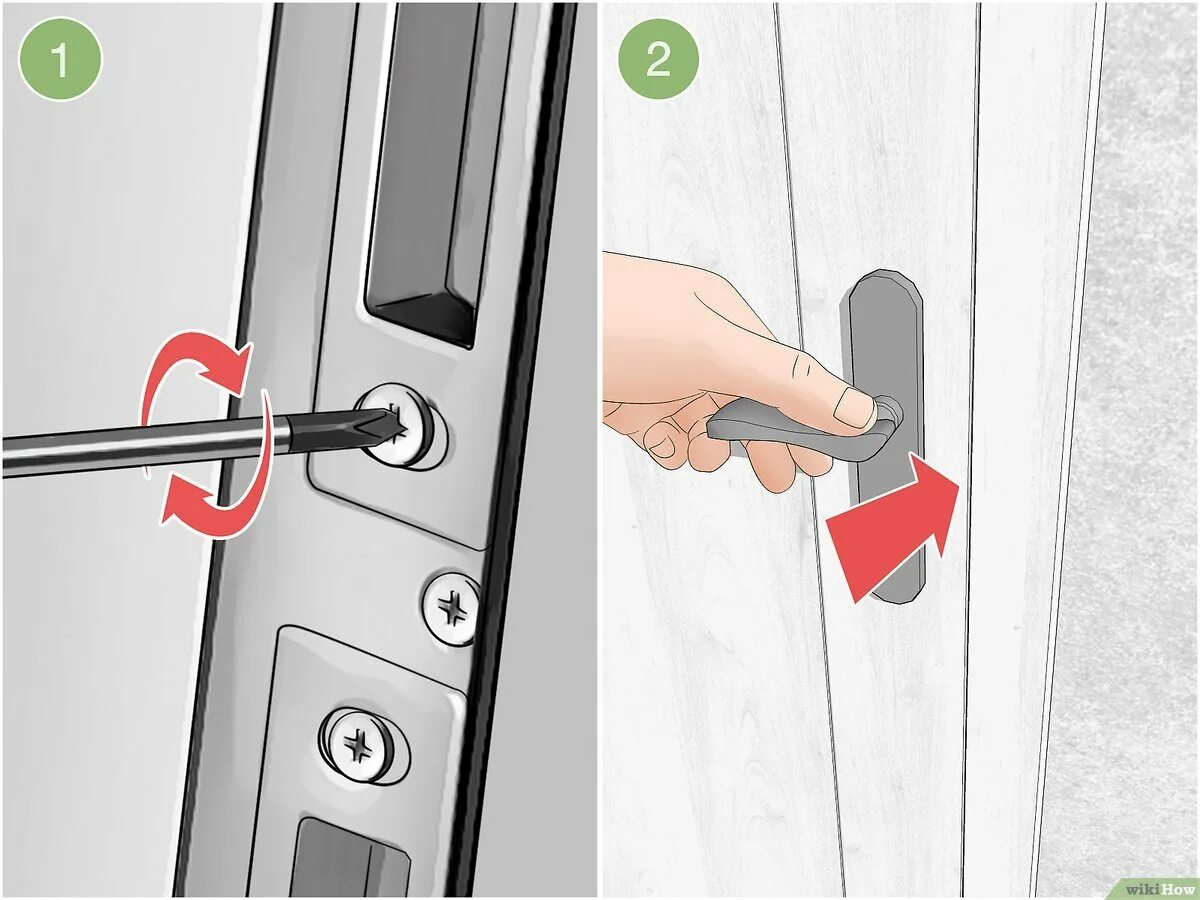 1

2

wikiHow