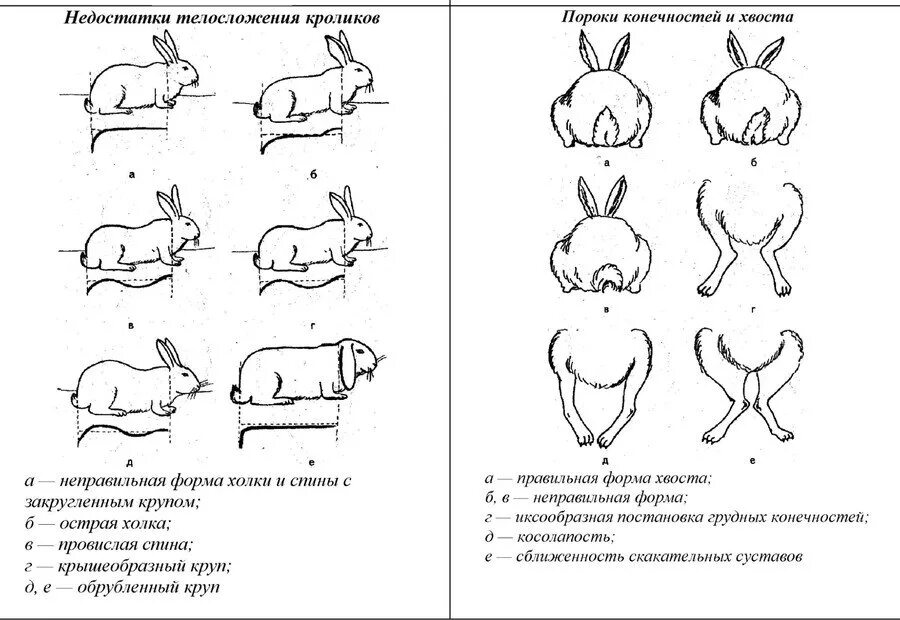 Недостатки телосложения кроликов

а

б

в

г

д

е

а — неправильная форма холки и спины с закругленным крупом;
б — острая холка;
в — провислая спина;
г — крышеобразный круп;
д, е — обрубленный круп

Пороки конечностей и хвоста

а

б

в

г

д

е

а — правильная форма хвоста;
б, в — неправильная форма;
г — иксообразная постановка грудных конечностей;
д — косолапость;
е — сближенность скакательных суставов