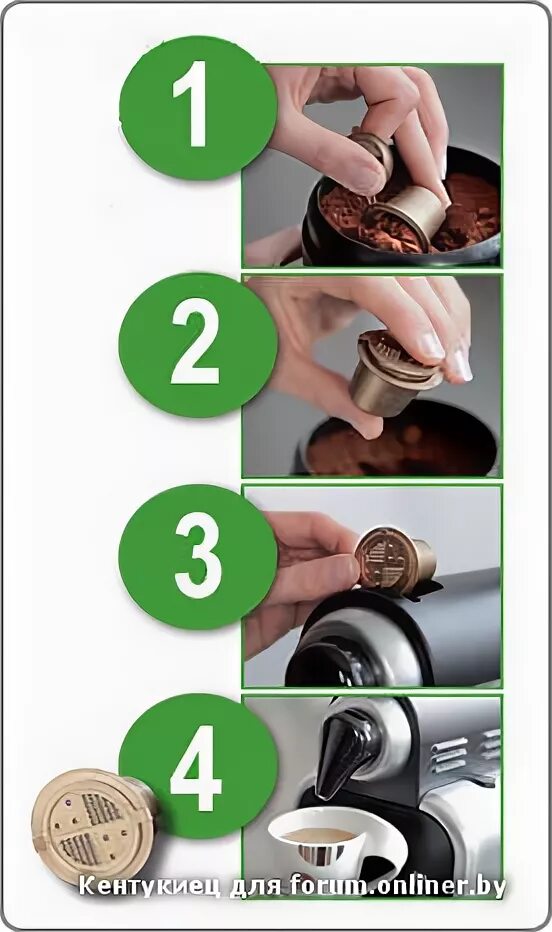 1

2

3

4

Кентукиец для forum.onliner.by