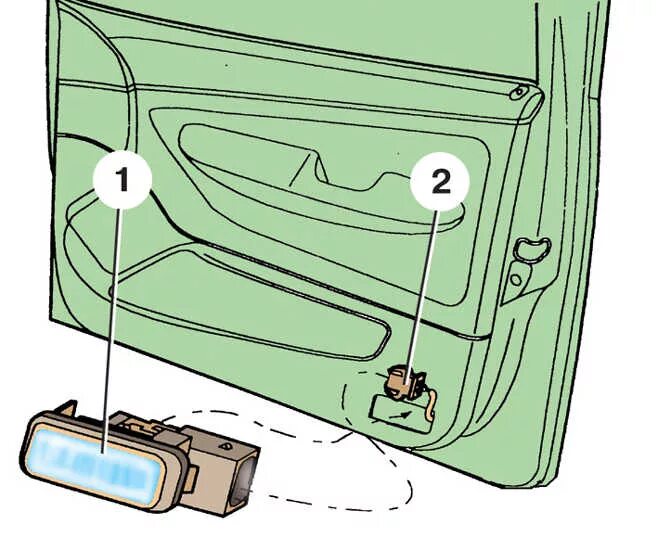 1
2