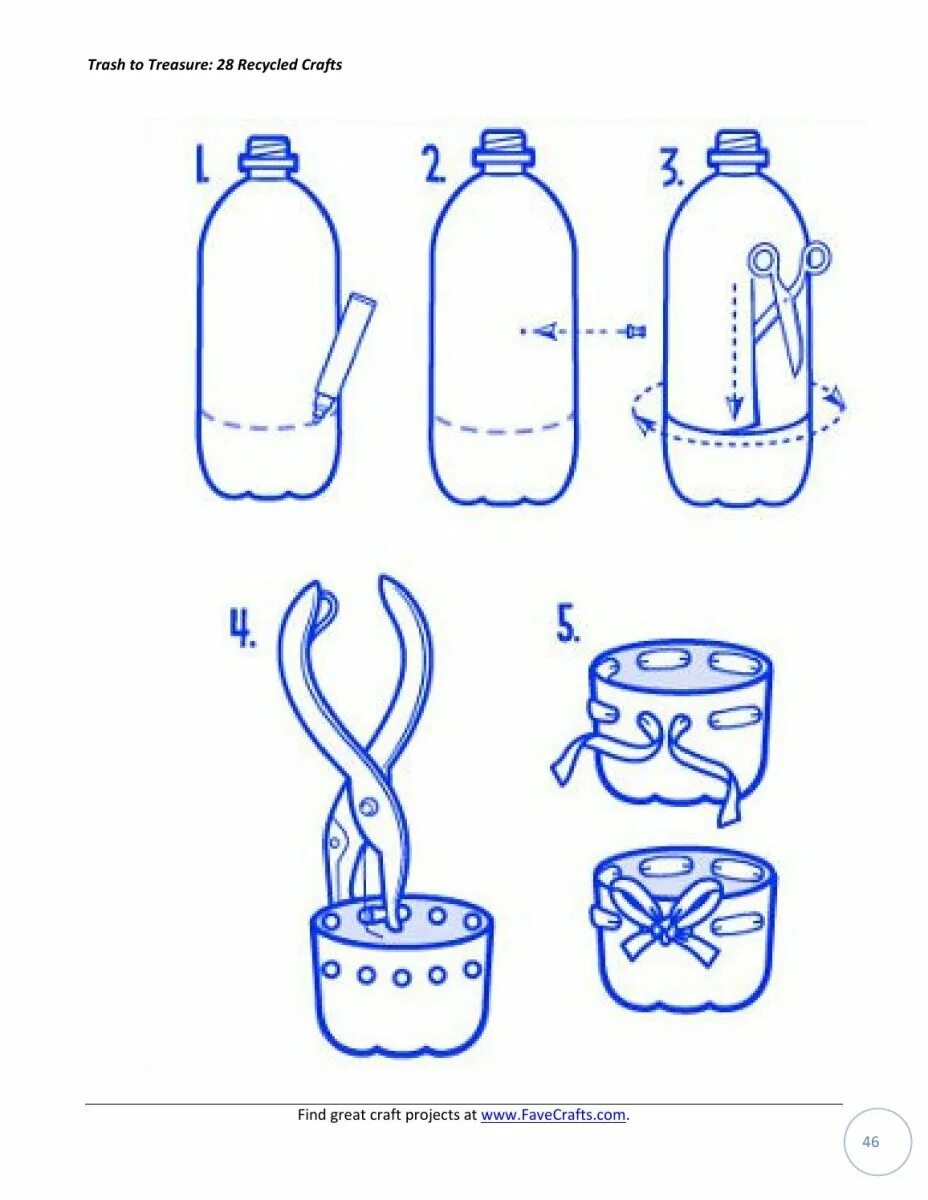 Trash to Treasure: 28 Recycled Crafts

1.

2.

3.

4.

5.

Find great craft projects at www.FaveCrafts.com.

46